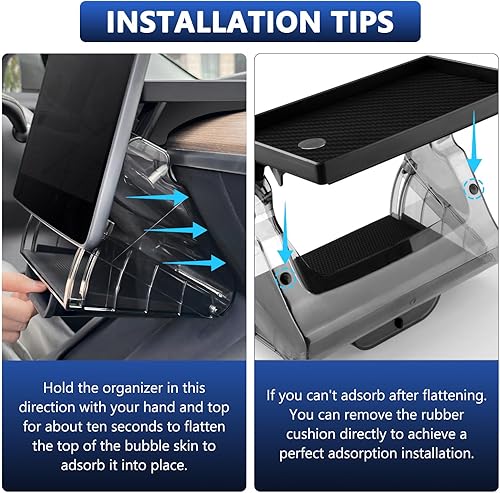 INSTALLATION TIPS

Hold the organizer in this direction with your hand and top for about ten seconds to flatten the top of the bubble skin to adsorb it into place.

If you can't adsorb after flattening. You can remove the rubber cushion directly to achieve a perfect adsorption installation.