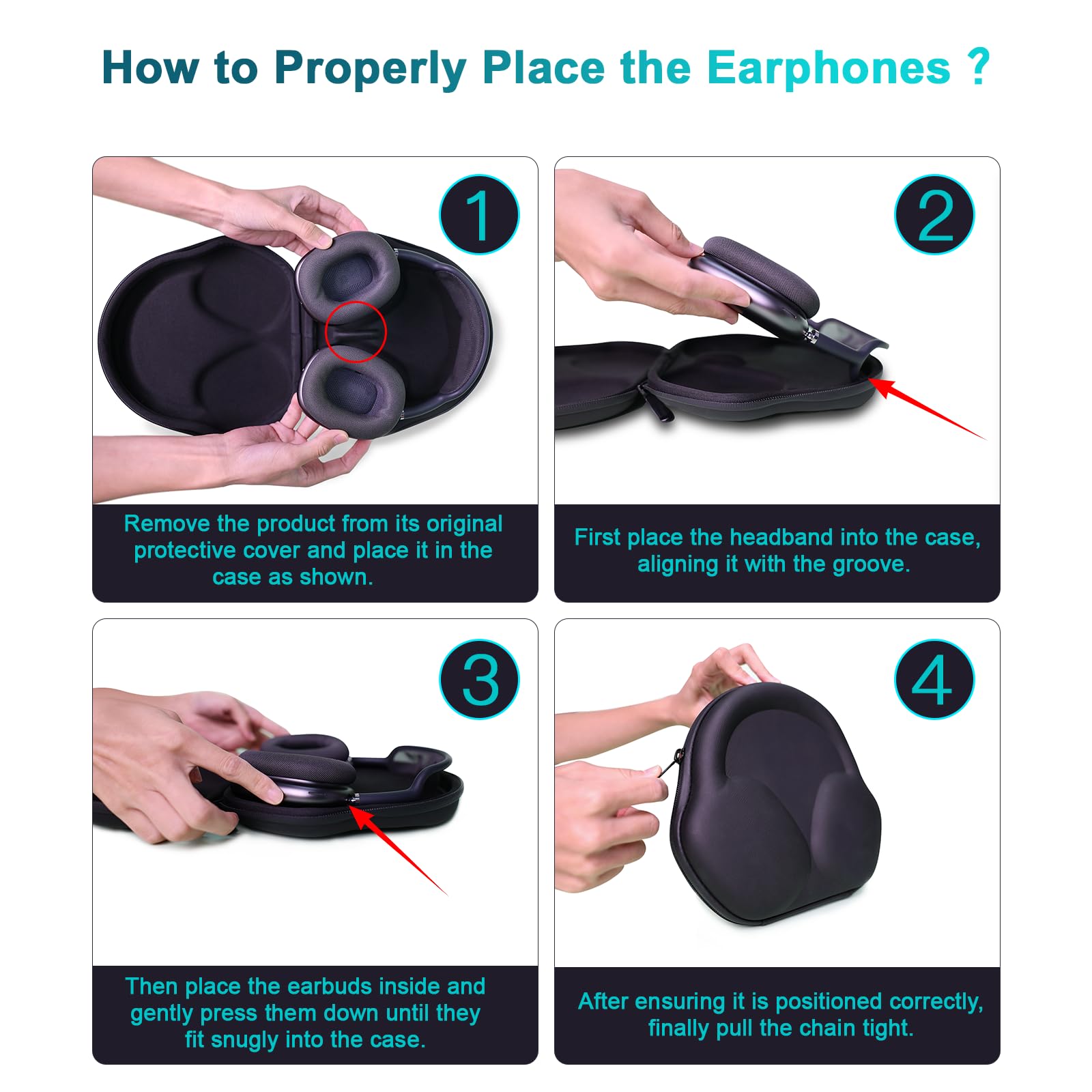 How to Properly Place the Earphones ?

1

Remove the product from its original protective cover and place it in the case as shown.

2

First place the headband into the case, aligning it with the groove.

3

Then place the earbuds inside and gently press them down until they fit snugly into the case.

4

After ensuring it is positioned correctly, finally pull the chain tight.