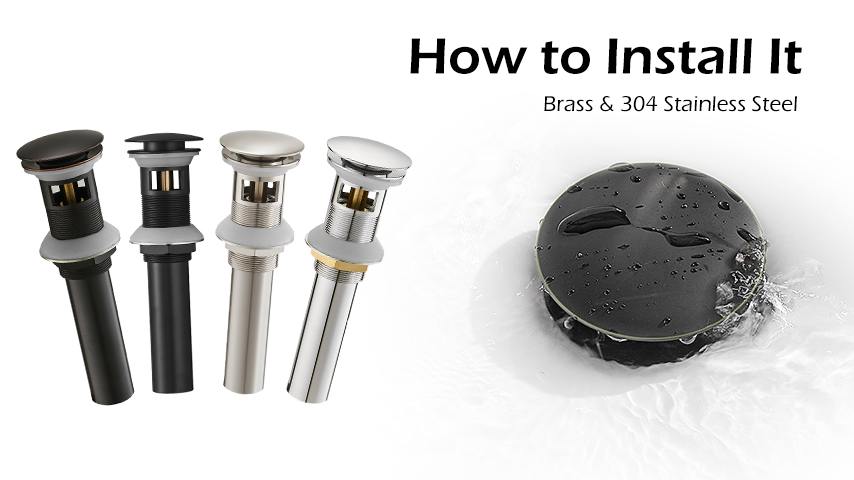 How to Install It

Brass & 304 Stainless Steel