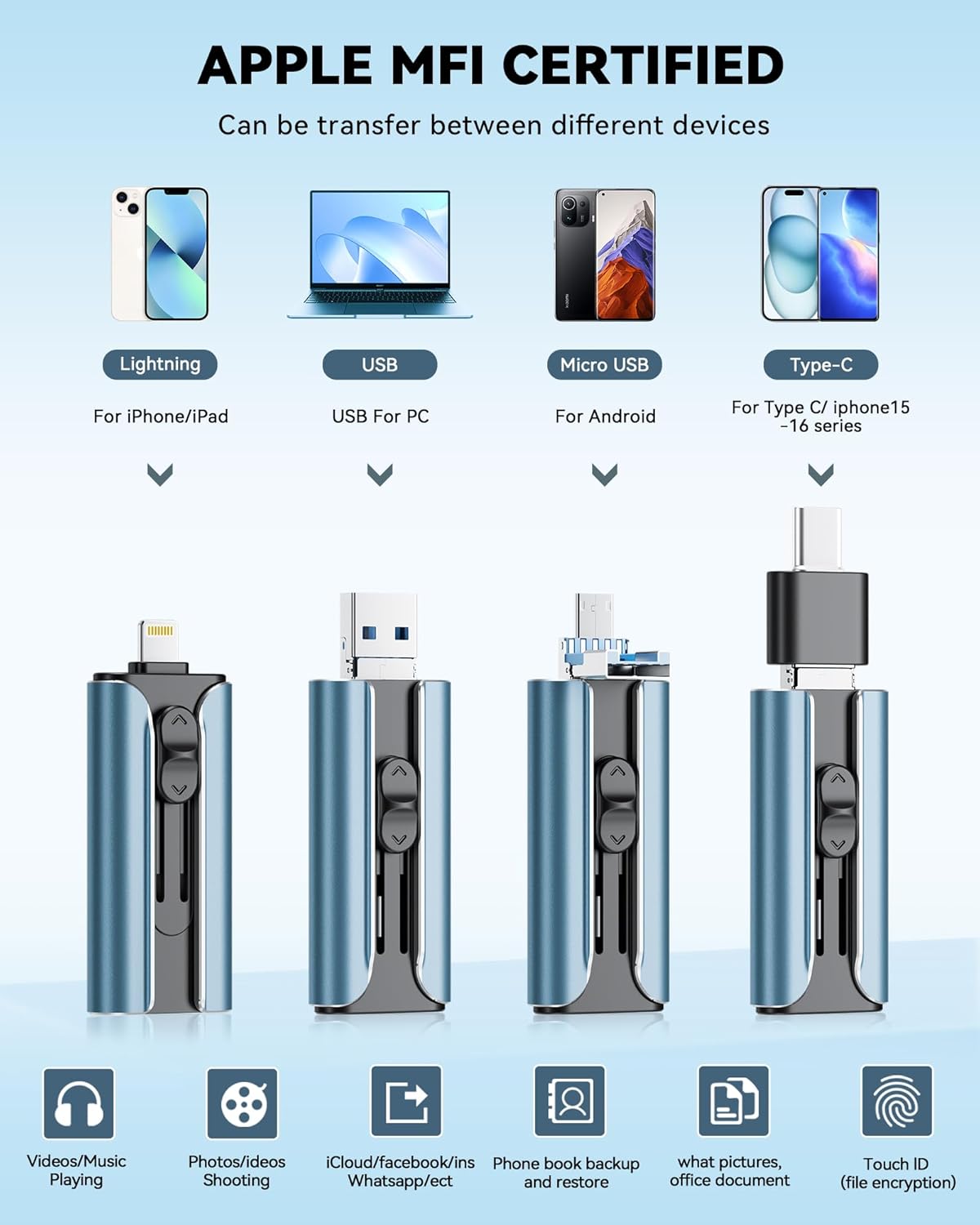 APPLE MFI CERTIFIED

Can be transfer between different devices

Lightning

For iPhone/iPad

USB

USB For PC

Micro USB

For Android

Type-C

For Type C/ iphone15 -16 series

Videos/Music Playing

Photos/ideos Shooting

iCloud/facebook/ins Whatsapp/ect

Phone book backup and restore

what pictures, office document

Touch ID (file encryption)