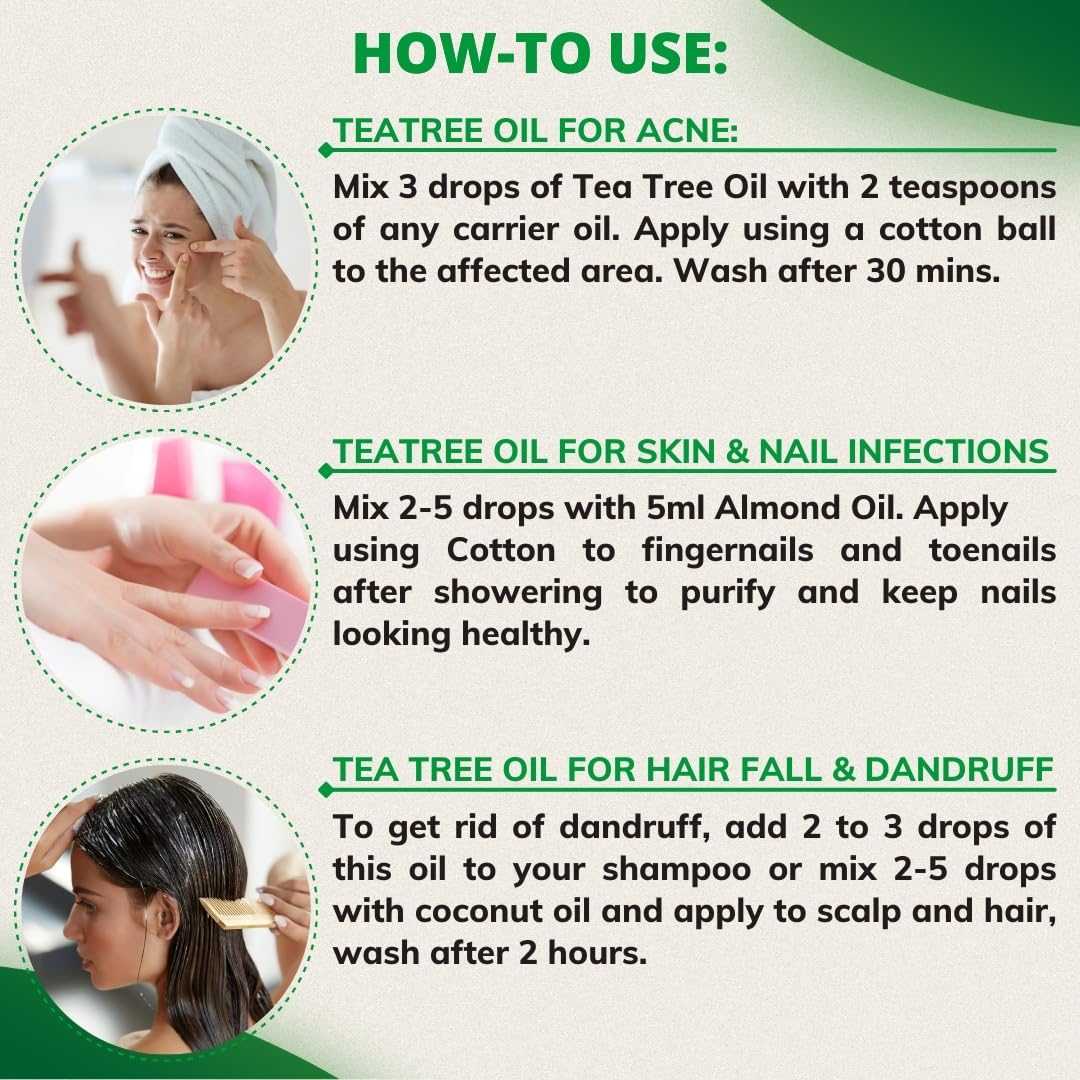 HOW-TO USE:

TEATREE OIL FOR ACNE:

Mix 3 drops of Tea Tree Oil with 2 teaspoons of any carrier oil. Apply using a cotton ball to the affected area. Wash after 30 mins.

TEATREE OIL FOR SKIN & NAIL INFECTIONS

Mix 2-5 drops with 5ml Almond Oil. Apply using Cotton to fingernails and toenails after showering to purify and keep nails looking healthy.

TEA TREE OIL FOR HAIR FALL & DANDRUFF

To get rid of dandruff, add 2 to 3 drops of this oil to your shampoo or mix 2-5 drops with coconut oil and apply to scalp and hair, wash after 2 hours.