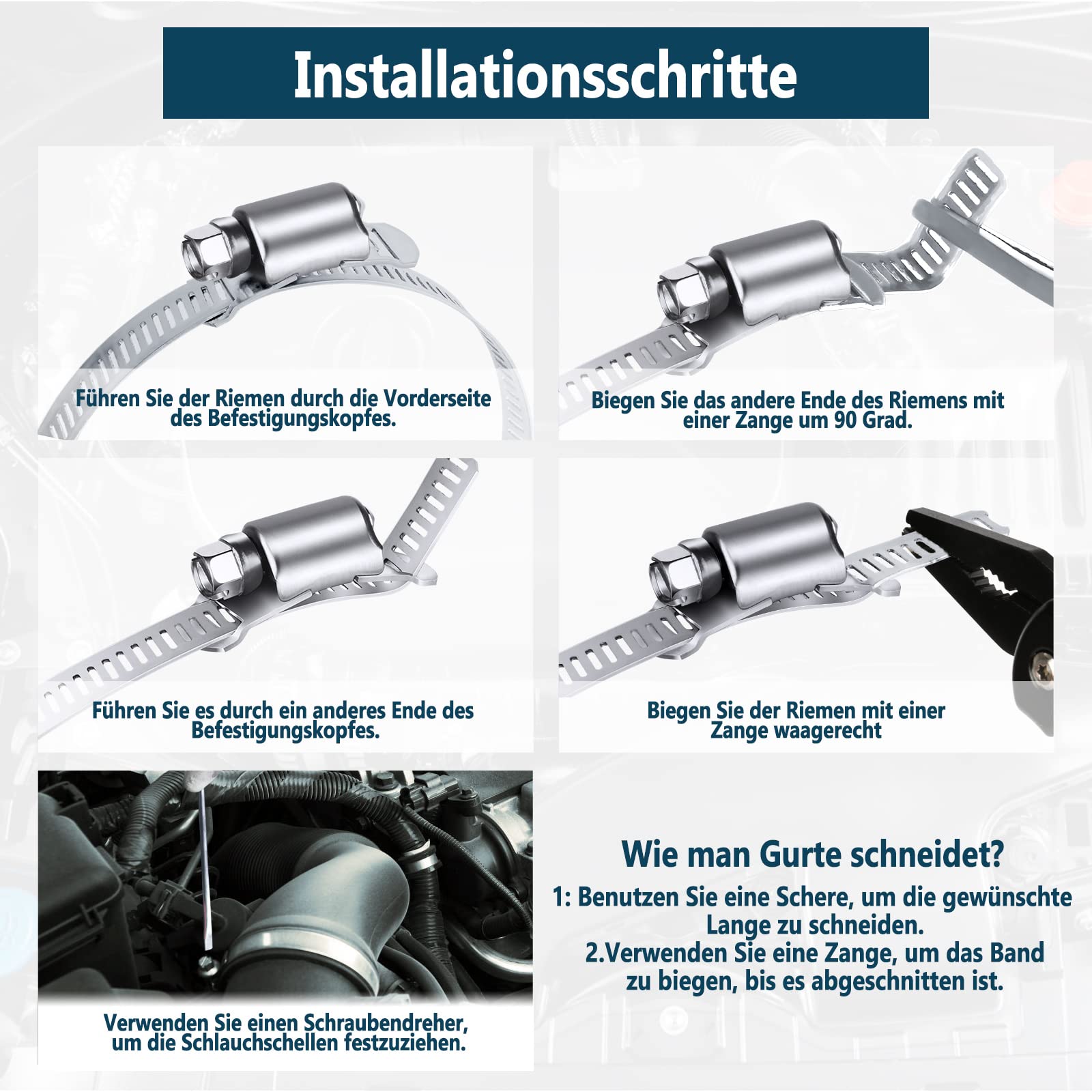 Installationsschritte

Führen Sie der Riemen durch die Vorderseite des Befestigungskopfes.

Biegen Sie das andere Ende des Riemens mit einer Zange um 90 Grad.

Führen Sie es durch ein anderes Ende des Befestigungskopfes.

Biegen Sie der Riemen mit einer Zange waagerecht

Verwenden Sie einen Schraubendreher, um die Schlauchschellen festzuziehen.

Wie man Gurte schneidet?

1: Benutzen Sie eine Schere, um die gewünschte Lange zu schneiden.
2.Verwenden Sie eine Zange, um das Band zu biegen, bis es abgeschnitten ist.