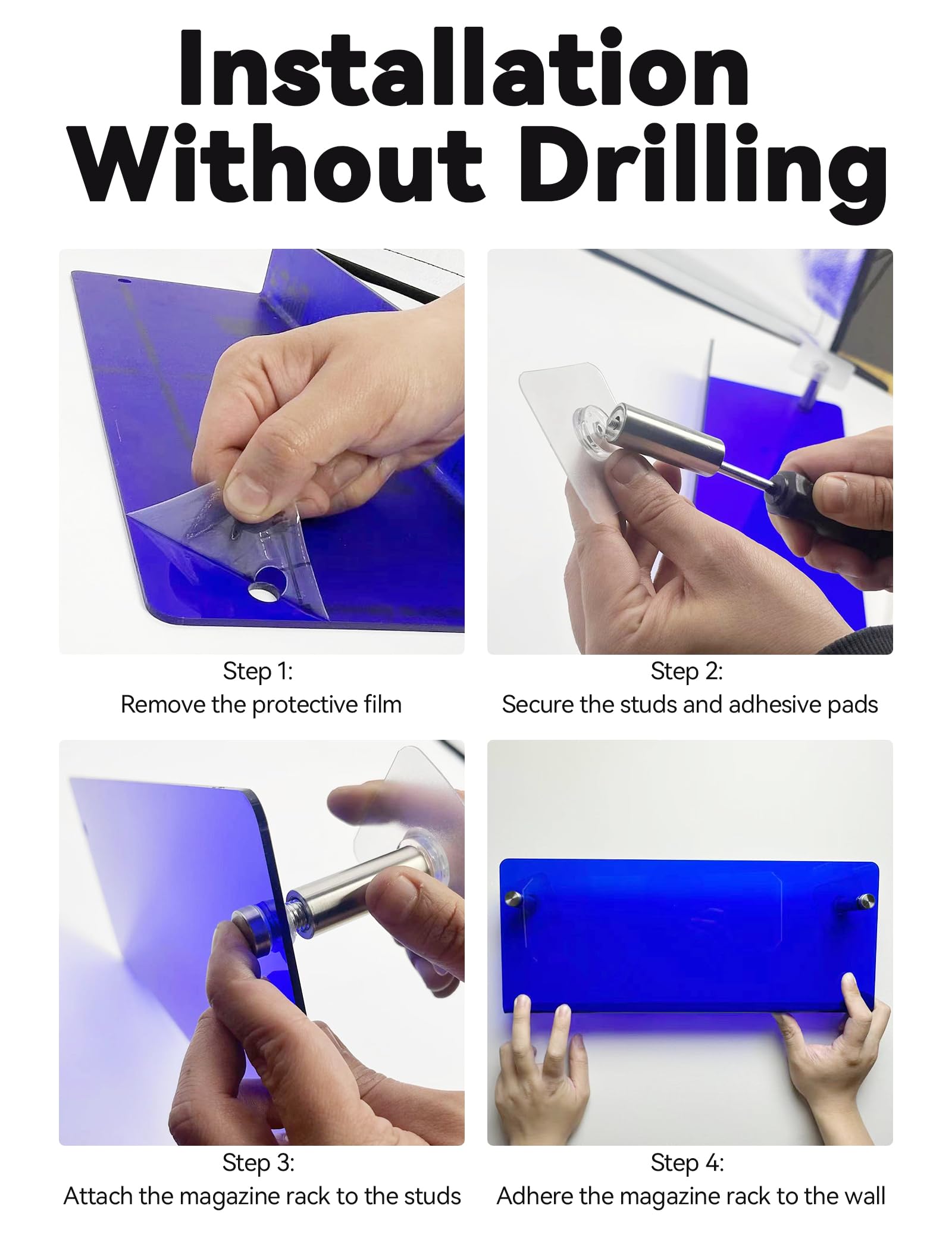 Installation
Without Drilling

Step 1:
Remove the protective film

Step 2:
Secure the studs and adhesive pads

Step 3:
Attach the magazine rack to the studs

Step 4:
Adhere the magazine rack to the wall