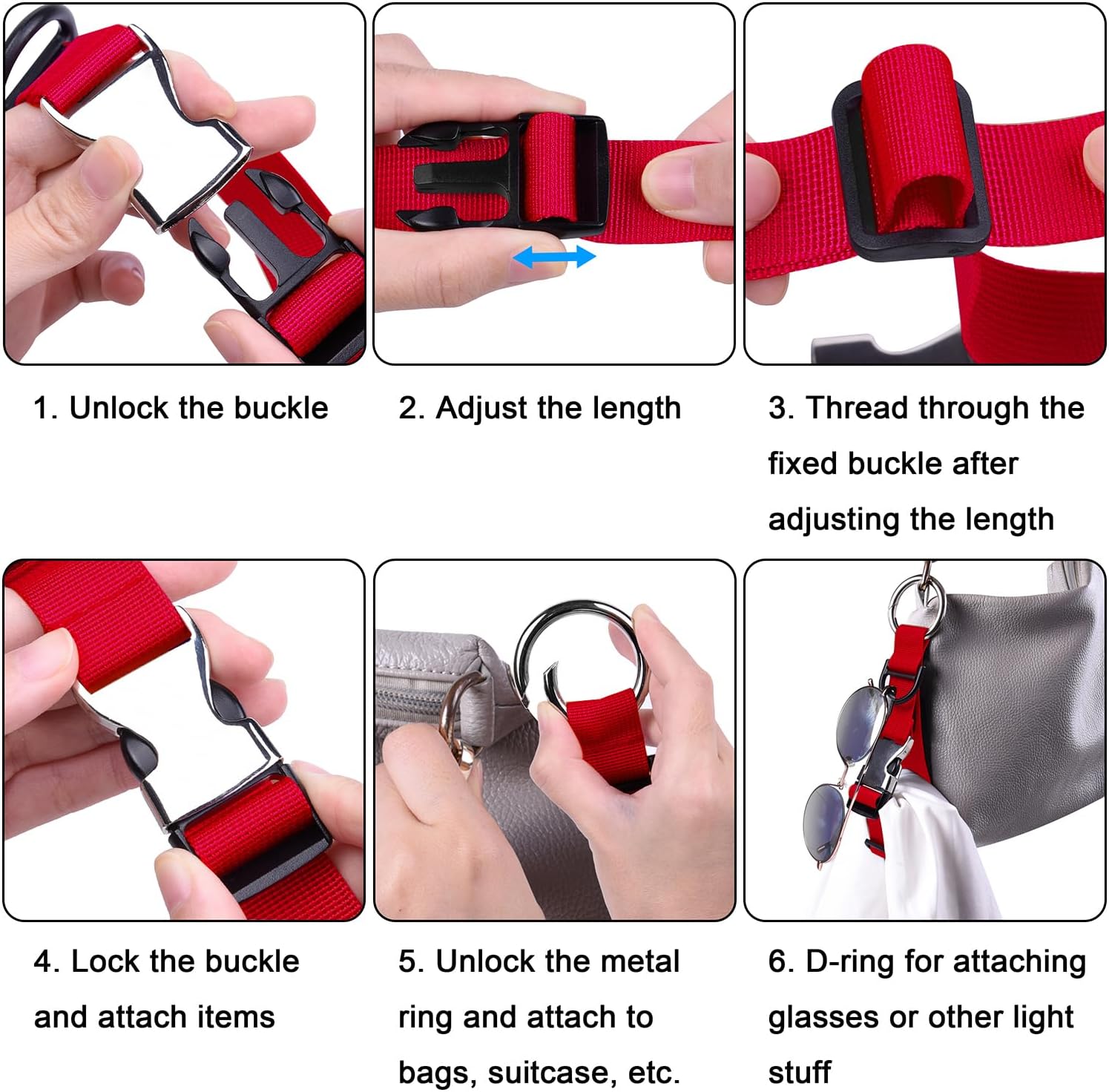 1. Unlock the buckle

2. Adjust the length

3. Thread through the fixed buckle after adjusting the length

4. Lock the buckle and attach items

5. Unlock the metal ring and attach to bags, suitcase, etc.

6. D-ring for attaching glasses or other light stuff