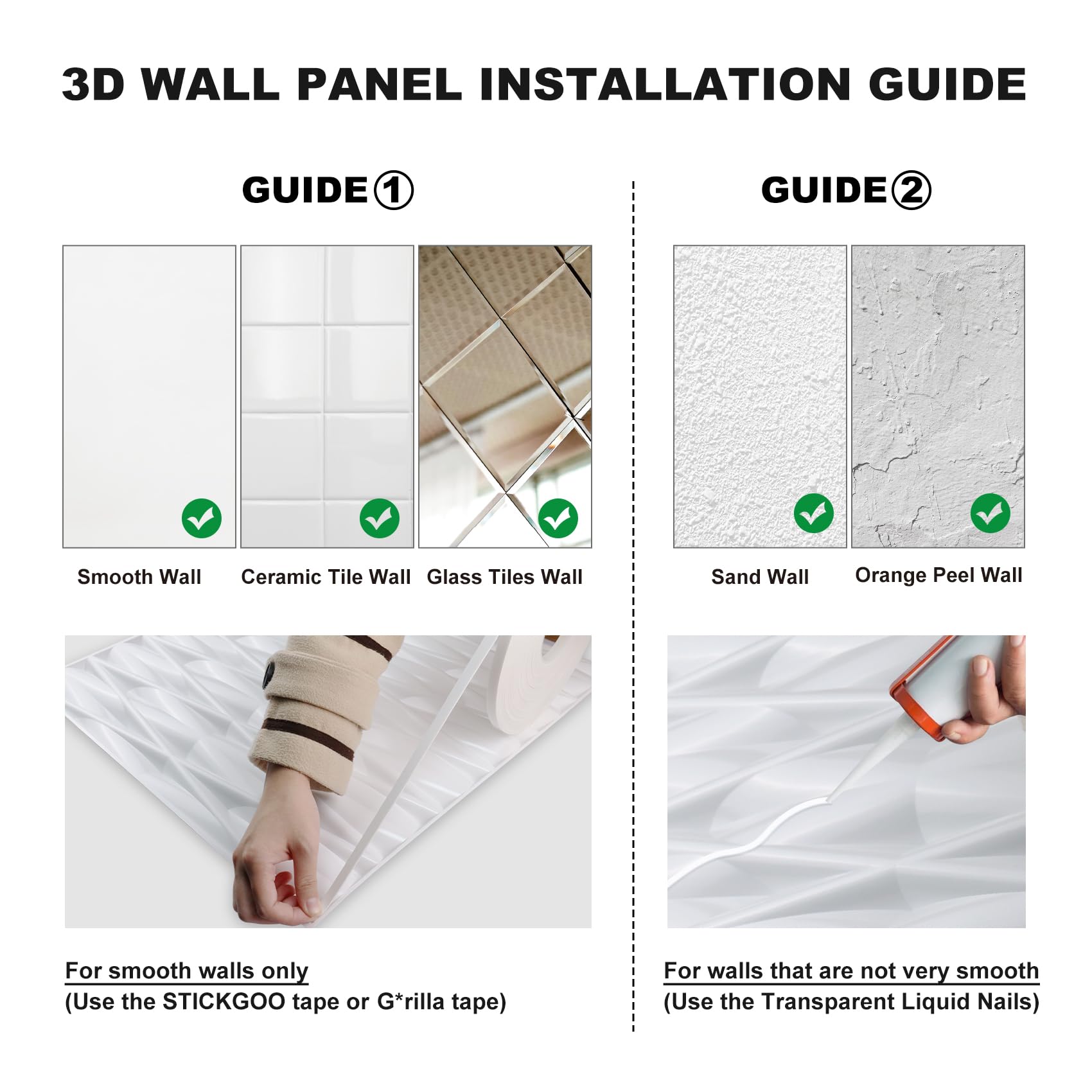 3D WALL PANEL INSTALLATION GUIDE

GUIDE①

Smooth Wall

Ceramic Tile Wall

Glass Tiles Wall

For smooth walls only
(Use the STICKGOO tape or G*rilla tape)

GUIDE②

Sand Wall

Orange Peel Wall

For walls that are not very smooth
(Use the Transparent Liquid Nails)