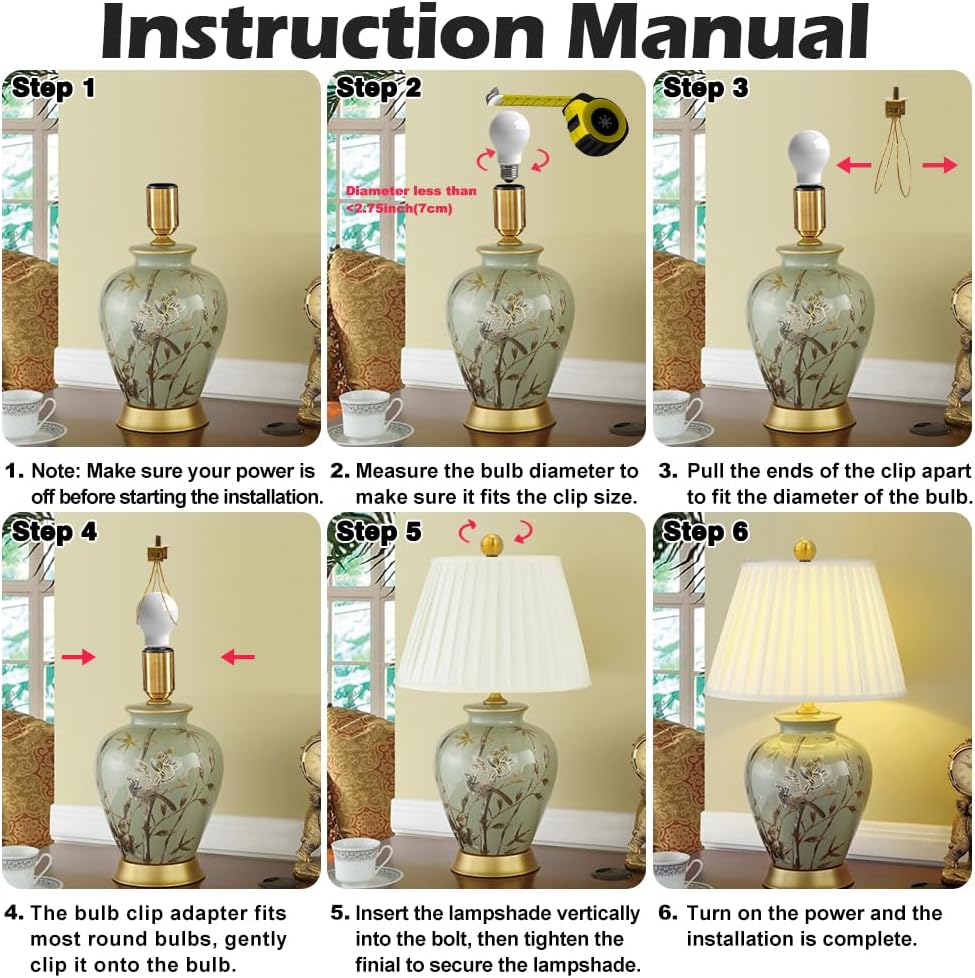 Instruction Manual

Step 1

1. Note: Make sure your power is off before starting the installation.

Step 2

Diameter less than <2.75inch(7cm)

2. Measure the bulb diameter to make sure it fits the clip size.

Step 3

3. Pull the ends of the clip apart to fit the diameter of the bulb.

Step 4

4. The bulb clip adapter fits most round bulbs, gently clip it onto the bulb.

Step 5

5. Insert the lampshade vertically into the bolt, then tighten the finial to secure the lampshade.

Step 6

6. Turn on the power and the installation is complete.