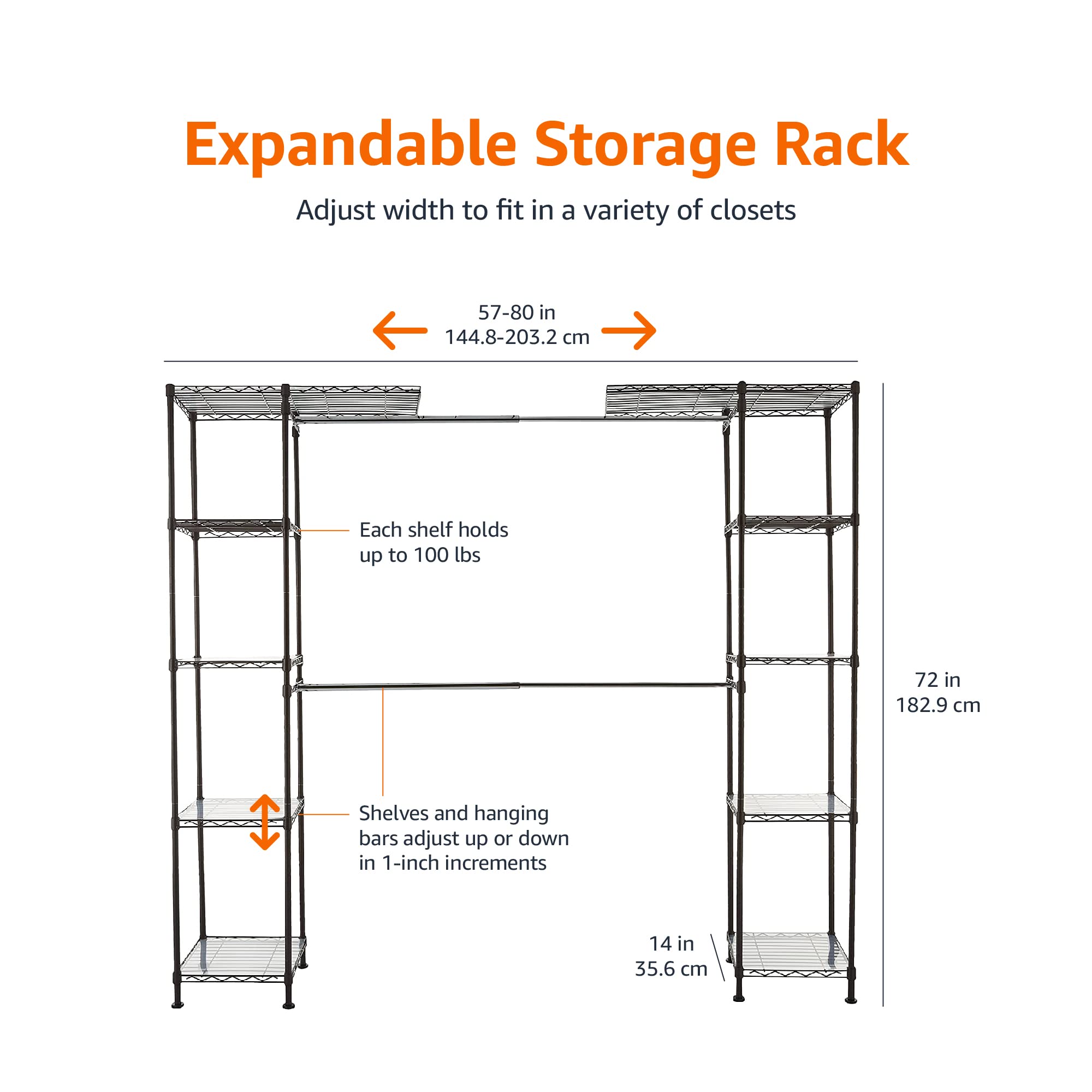 Expandable Storage Rack

Adjust width to fit in a variety of closets

57-80 in
144.8-203.2 cm

Each shelf holds up to 100 lbs

72 in
182.9 cm

Shelves and hanging bars adjust up or down in 1-inch increments

14 in
35.6 cm