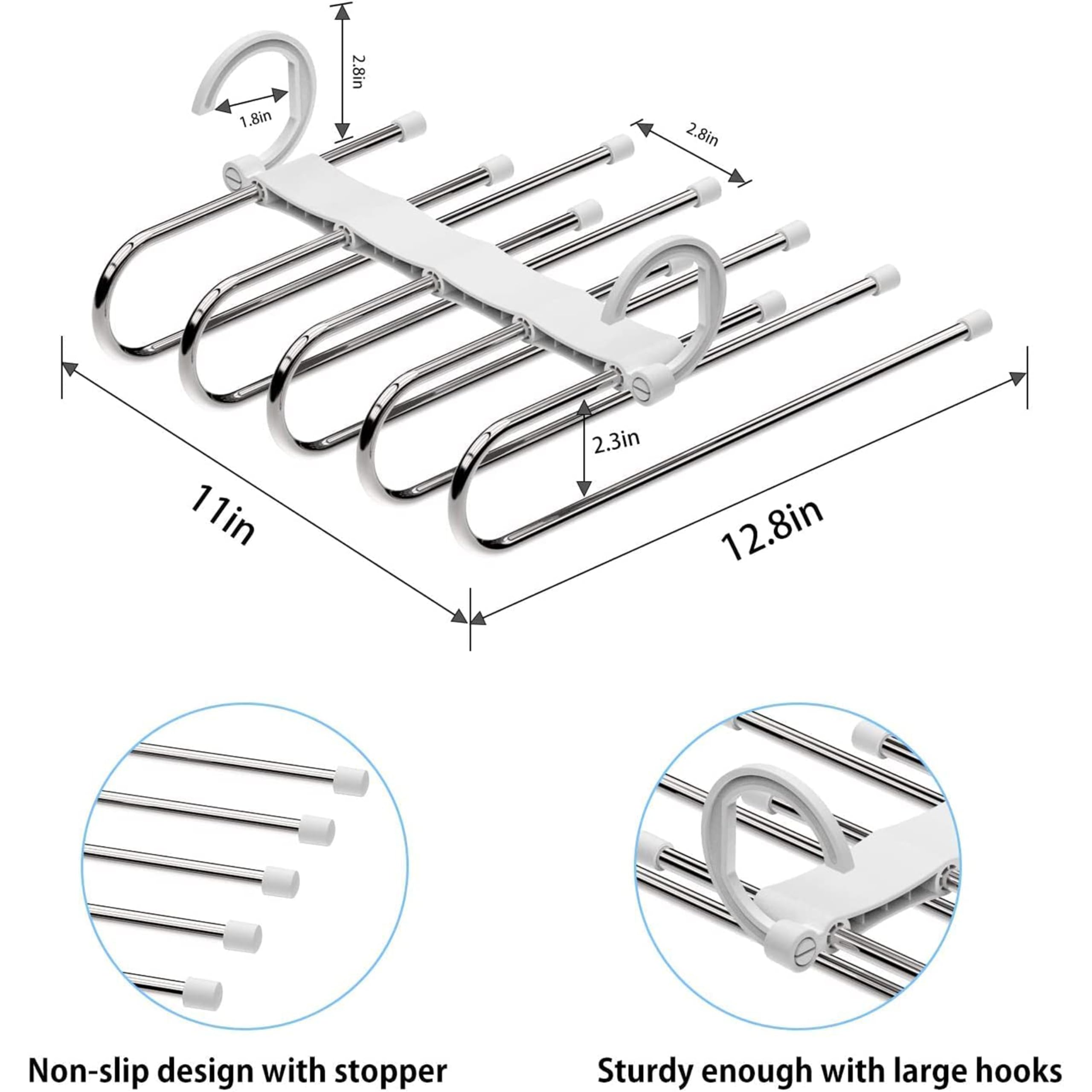 2.8in

1.8in

2.8in

2.3in

11in

12.8in

Non-slip design with stopper

Sturdy enough with large hooks