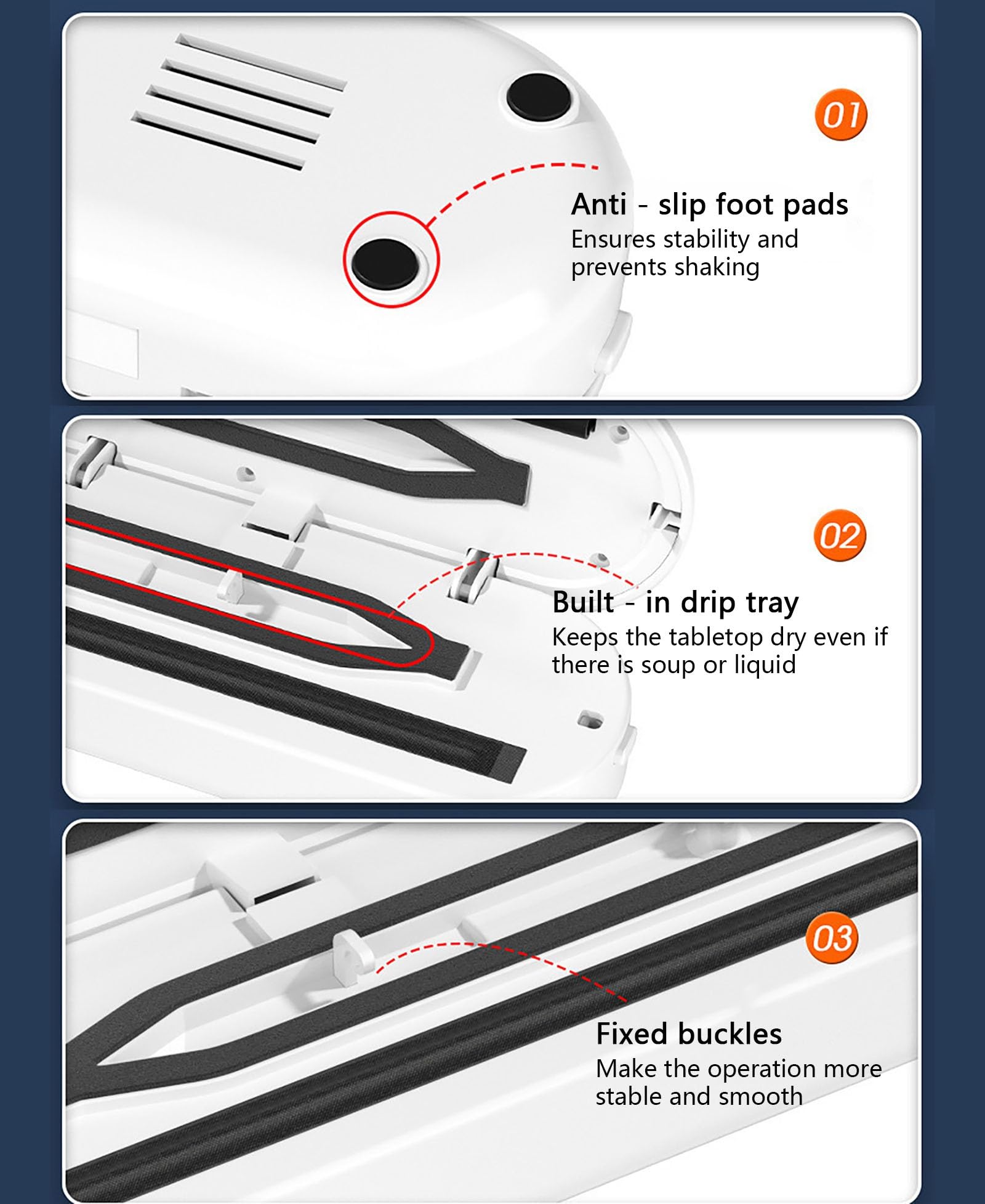 01

Anti - slip foot pads
Ensures stability and prevents shaking

02

Built - in drip tray
Keeps the tabletop dry even if there is soup or liquid

03

Fixed buckles
Make the operation more stable and smooth