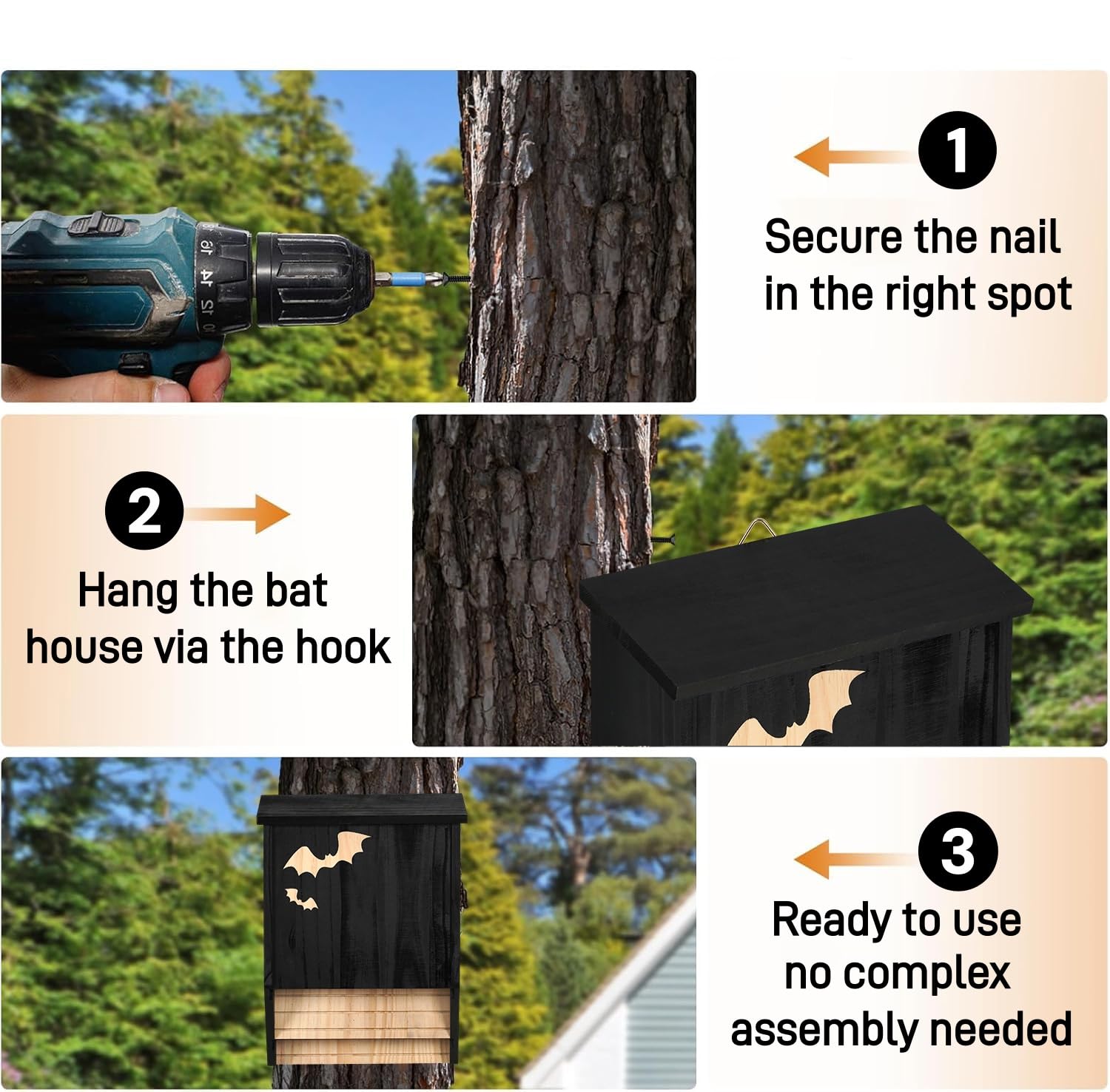 1
Secure the nail in the right spot

2
Hang the bat house via the hook

3
Ready to use no complex assembly needed