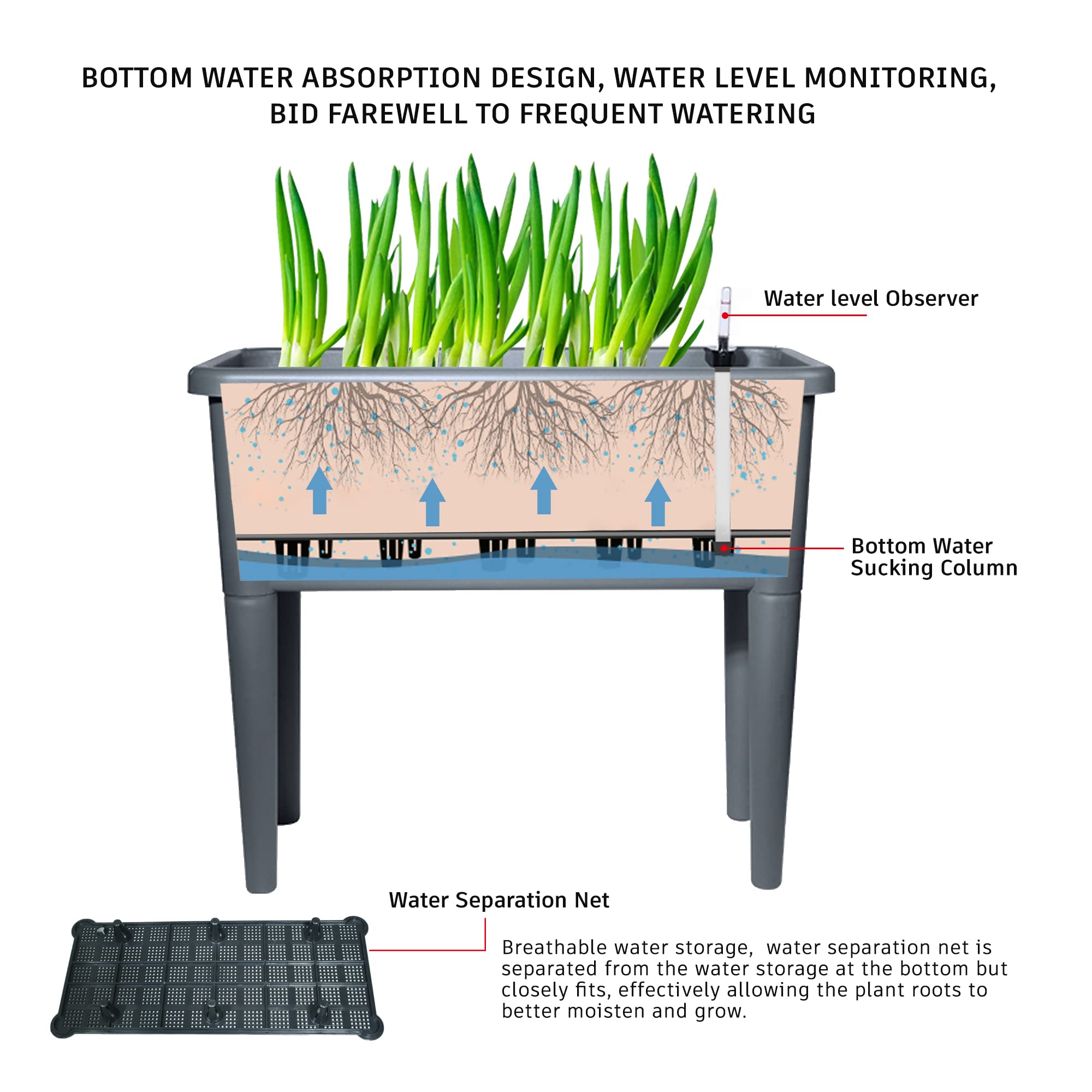 BOTTOM WATER ABSORPTION DESIGN, WATER LEVEL MONITORING, BID FAREWELL TO FREQUENT WATERING

Water level Observer

Bottom Water Sucking Column

Water Separation Net

Breathable water storage, water separation net is separated from the water storage at the bottom but closely fits, effectively allowing the plant roots to better moisten and grow.