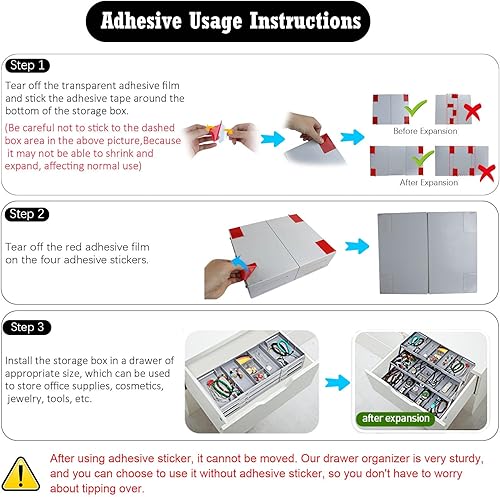 Adhesive Usage Instructions

Step 1

Tear off the transparent adhesive film and stick the adhesive tape around the bottom of the storage box.

(Be careful not to stick to the dashed box area in the above picture,Because it may not be able to shrink and expand, affecting normal use)

Before Expansion

After Expansion

Step 2

Tear off the red adhesive film on the four adhesive stickers.

Step 3

Install the storage box in a drawer of appropriate size, which can be used to store office supplies, cosmetics, jewelry, tools, etc.

after expansion

After using adhesive sticker, it cannot be moved. Our drawer organizer is very sturdy, and you can choose to use it without adhesive sticker, so you don't have to worry about tipping over.