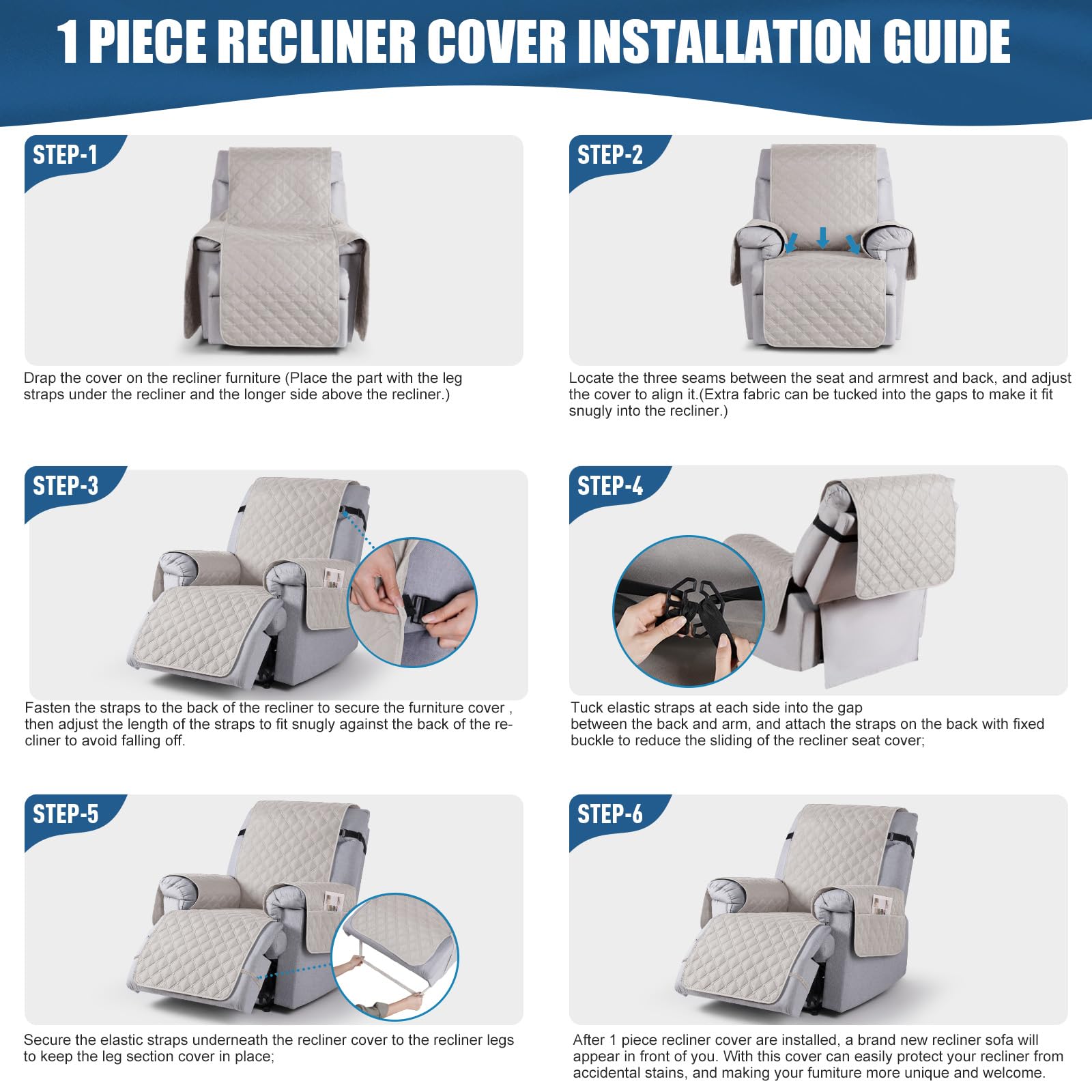 1 PIECE RECLINER COVER INSTALLATION GUIDE

STEP-1

Drap the cover on the recliner furniture (Place the part with the leg straps under the recliner and the longer side above the recliner.)

STEP-2

Locate the three seams between the seat and armrest and back, and adjust the cover to align it.(Extra fabric can be tucked into the gaps to make it fit snugly into the recliner.)

STEP-3

Fasten the straps to the back of the recliner to secure the furniture cover , then adjust the length of the straps to fit snugly against the back of the recliner to avoid falling off.

STEP-4

Tuck elastic straps at each side into the gap between the back and arm, and attach the straps on the back with fixed buckle to reduce the sliding of the recliner seat cover;

STEP-5

Secure the elastic straps underneath the recliner cover to the recliner legs to keep the leg section cover in place;

STEP-6

After 1 piece recliner cover are installed, a brand new recliner sofa will appear in front of you. With this cover can easily protect your recliner from accidental stains, and making your furniture more unique and welcome.