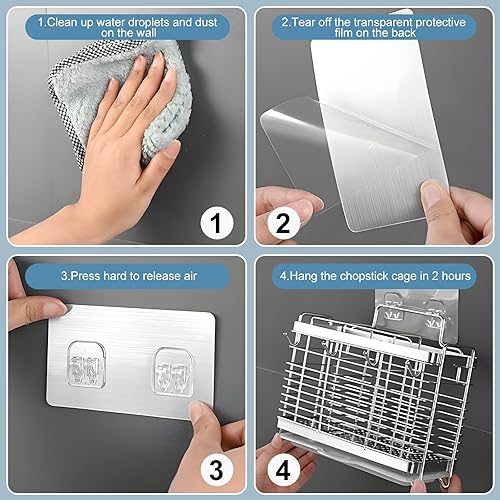 1.Clean up water droplets and dust on the wall

1

2.Tear off the transparent protective film on the back

2

3.Press hard to release air

3

4.Hang the chopstick cage in 2 hours

4