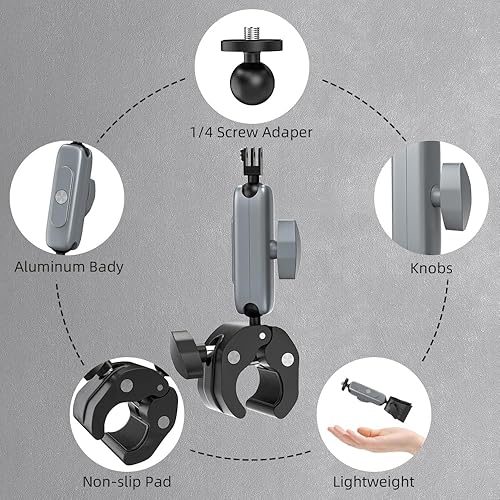 1/4 Screw Adaper

Aluminum Bady

Knobs

Non-slip Pad

Lightweight