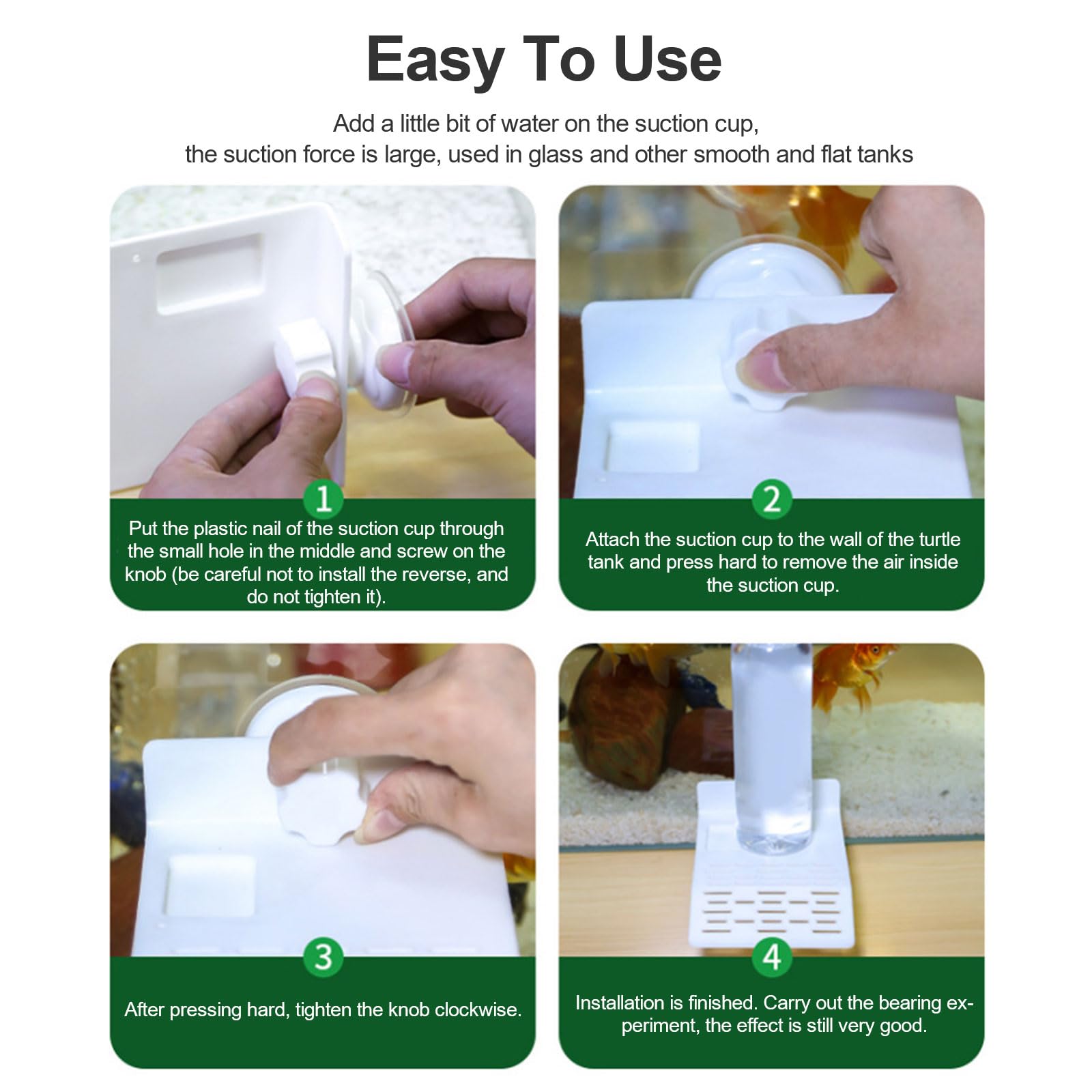 Easy To Use

Add a little bit of water on the suction cup, the suction force is large, used in glass and other smooth and flat tanks

1

Put the plastic nail of the suction cup through the small hole in the middle and screw on the knob (be careful not to install the reverse, and do not tighten it).

2

Attach the suction cup to the wall of the turtle tank and press hard to remove the air inside the suction cup.

3

After pressing hard, tighten the knob clockwise.

4

Installation is finished. Carry out the bearing experiment, the effect is still very good.