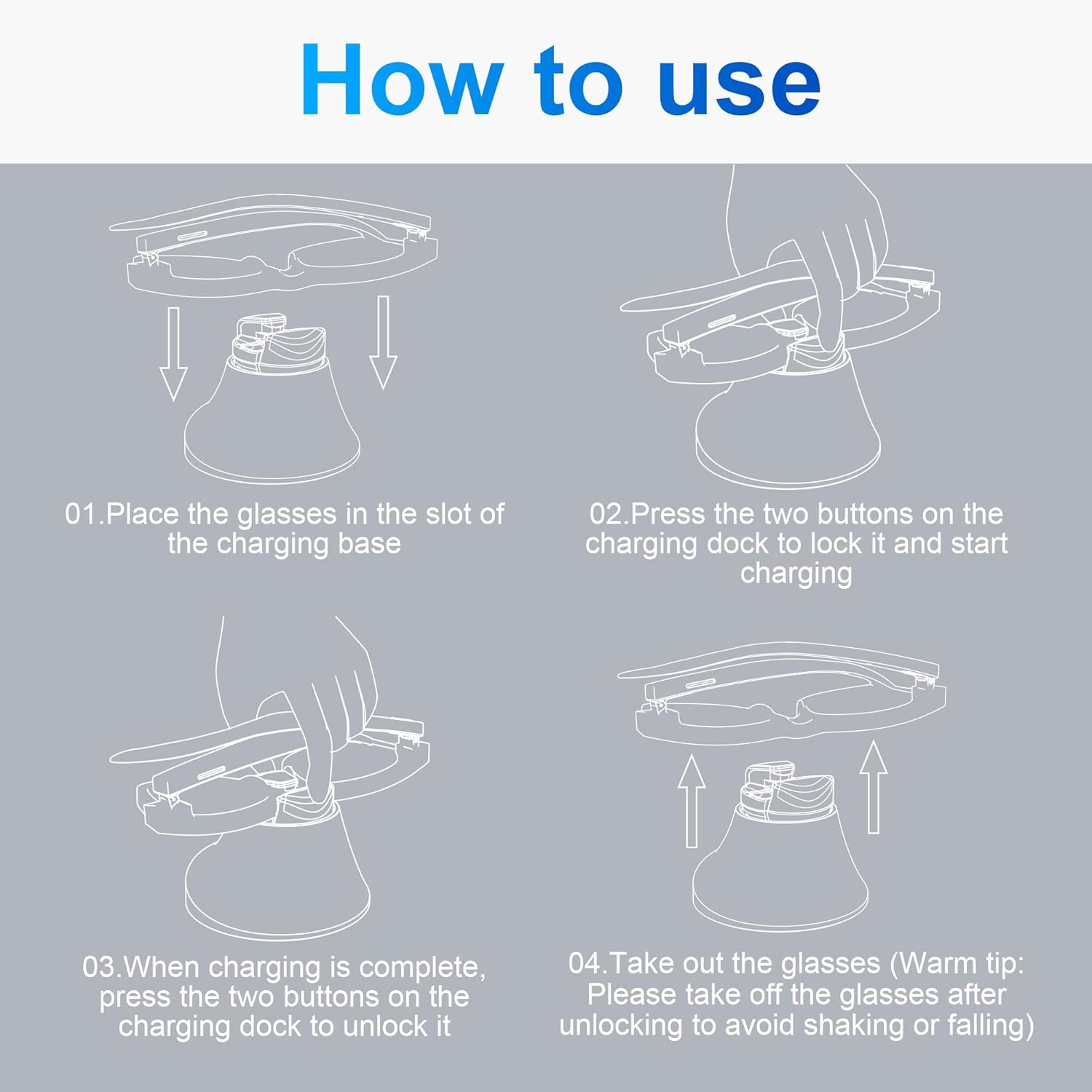 How to use

01.Place the glasses in the slot of the charging base

02.Press the two buttons on the charging dock to lock it and start charging

03.When charging is complete, press the two buttons on the charging dock to unlock it

04.Take out the glasses (Warm tip: Please take off the glasses after unlocking to avoid shaking or falling)