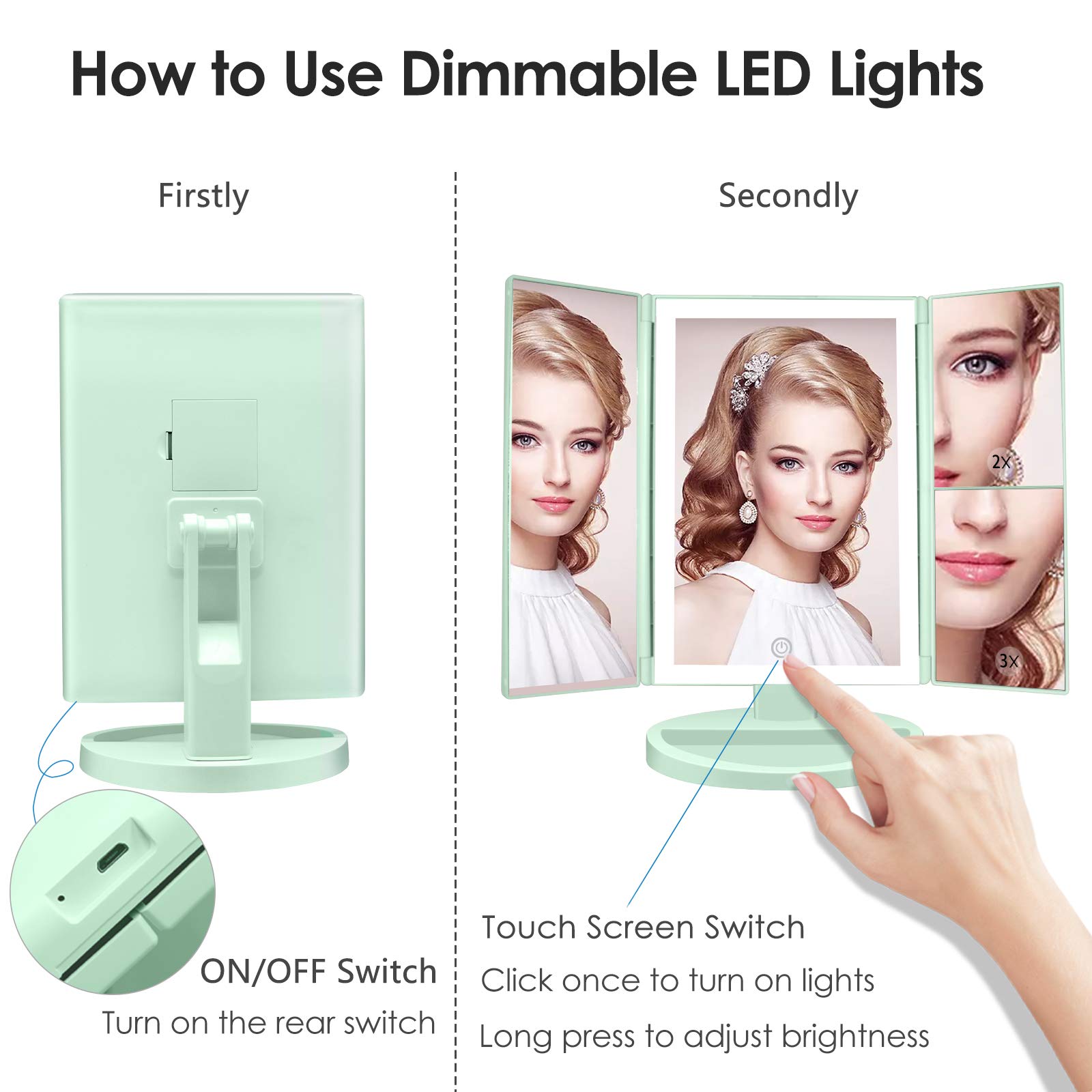 How to Use Dimmable LED Lights

Firstly

ON/OFF Switch

Turn on the rear switch

Secondly

2X

3X

Touch Screen Switch

Click once to turn on lights

Long press to adjust brightness