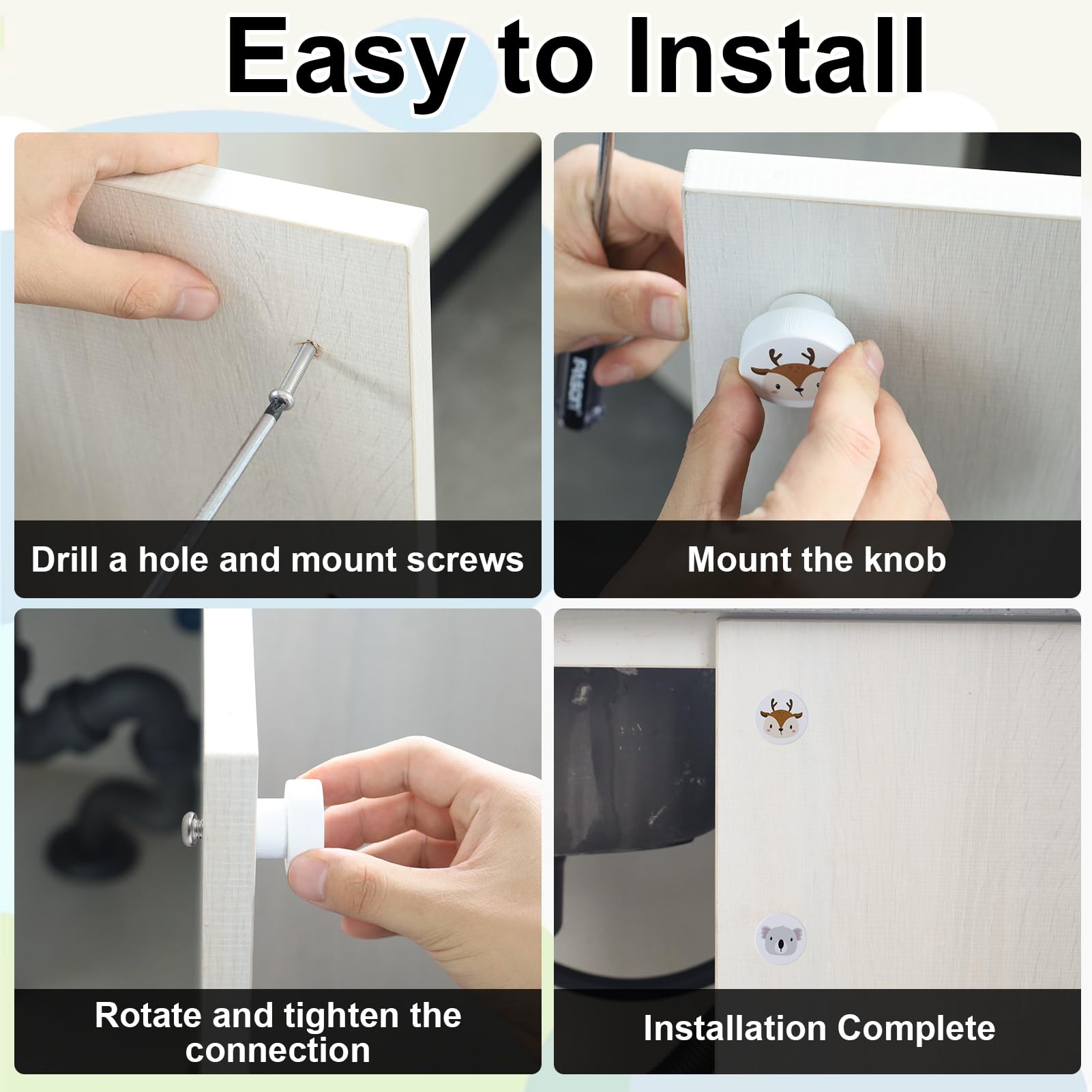 Easy to Install

Drill a hole and mount screws

Mount the knob

Rotate and tighten the connection

Installation Complete