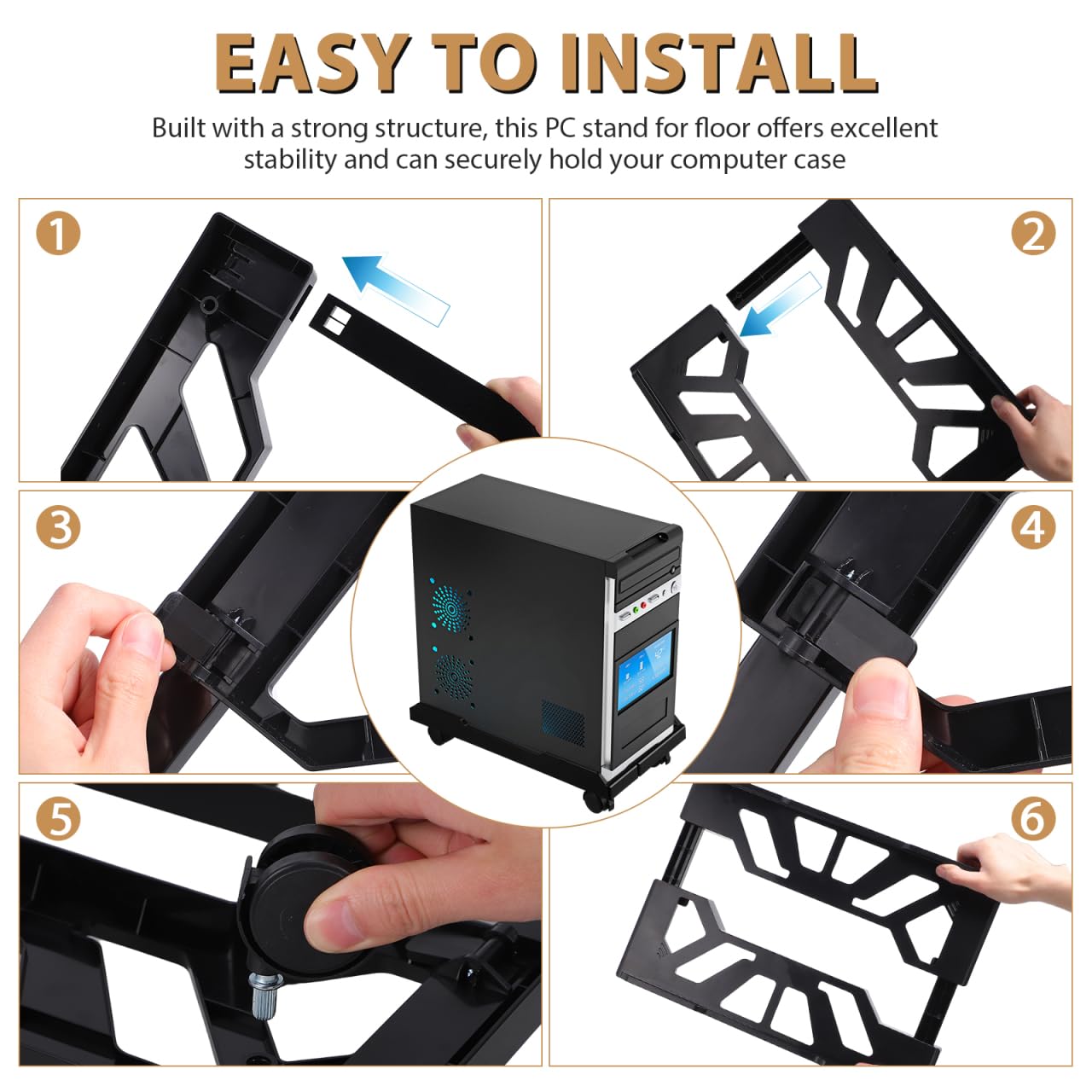 EASY TO INSTALL

Built with a strong structure, this PC stand for floor offers excellent stability and can securely hold your computer case

1

2

3

4

5

6