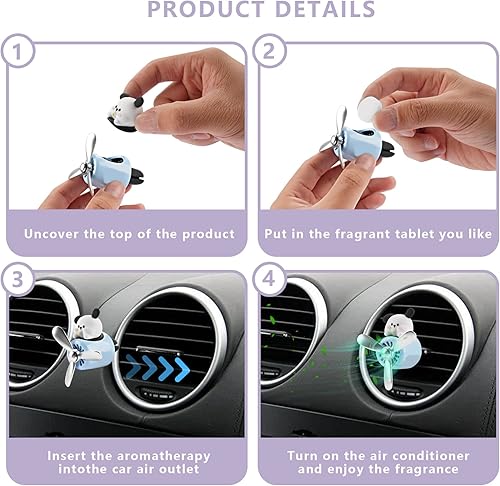 PRODUCT DETAILS

1

Uncover the top of the product

2

Put in the fragrant tablet you like

3

Insert the aromatherapy intothe car air outlet

4

Turn on the air conditioner and enjoy the fragrance