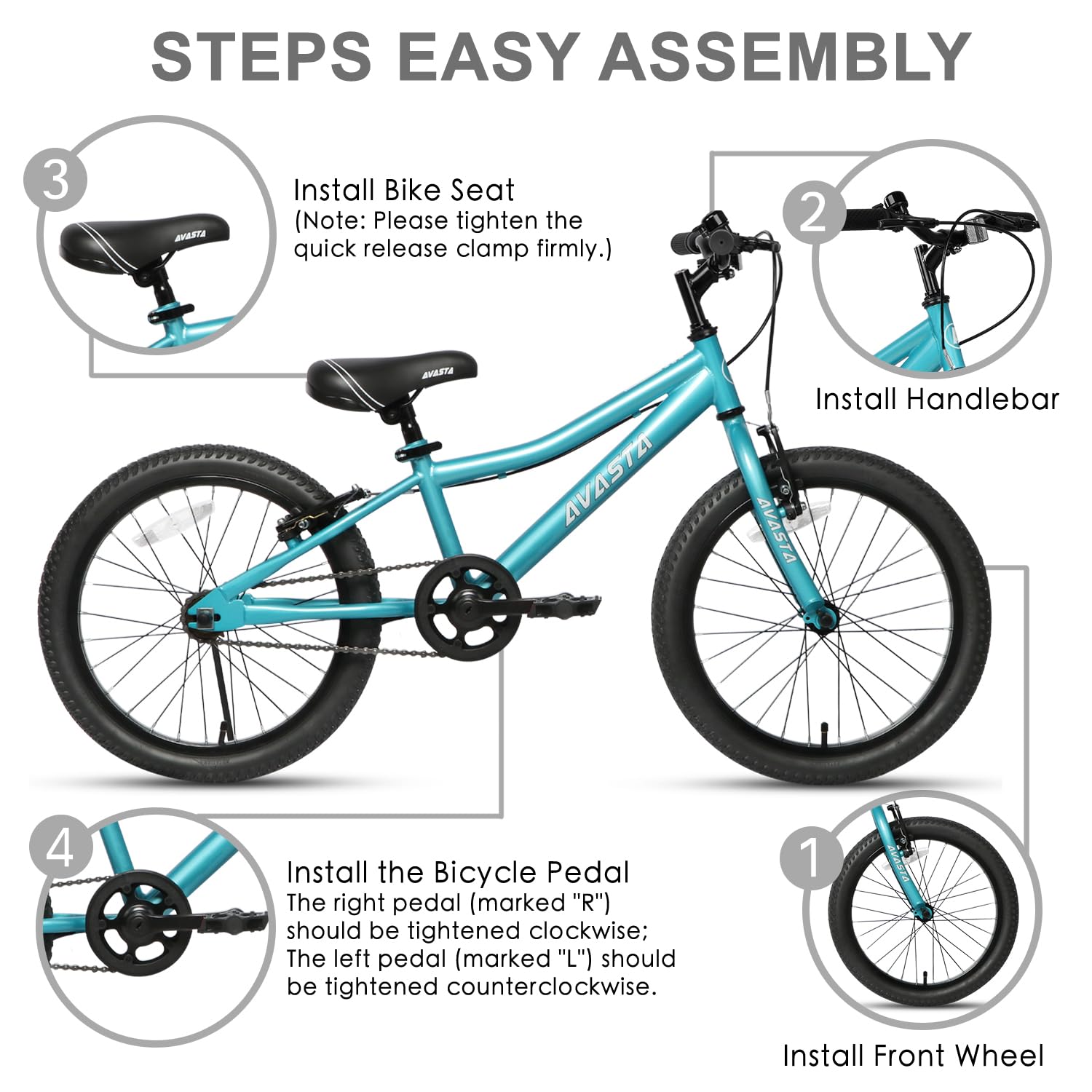 STEPS EASY ASSEMBLY

3

AVASTA

Install Bike Seat
(Note: Please tighten the quick release clamp firmly.)

2

Install Handlebar

AVASTA

AVASTA

AVASTA

4

Install the Bicycle Pedal
The right pedal (marked "R") should be tightened clockwise; The left pedal (marked "L") should be tightened counterclockwise.

1

AVASTA

Install Front Wheel