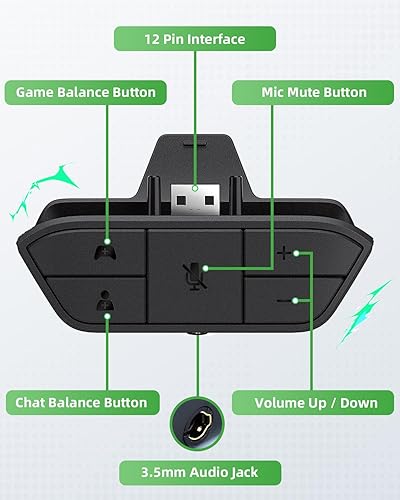 12 Pin Interface

Game Balance Button

Mic Mute Button

Chat Balance Button

Volume Up / Down

3.5mm Audio Jack