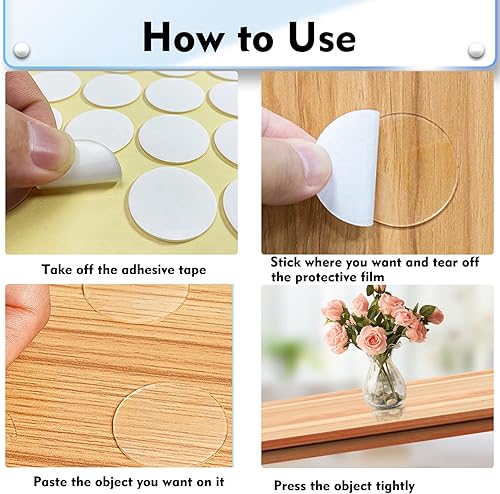 How to Use

Take off the adhesive tape

Stick where you want and tear off the protective film

Paste the object you want on it

Press the object tightly