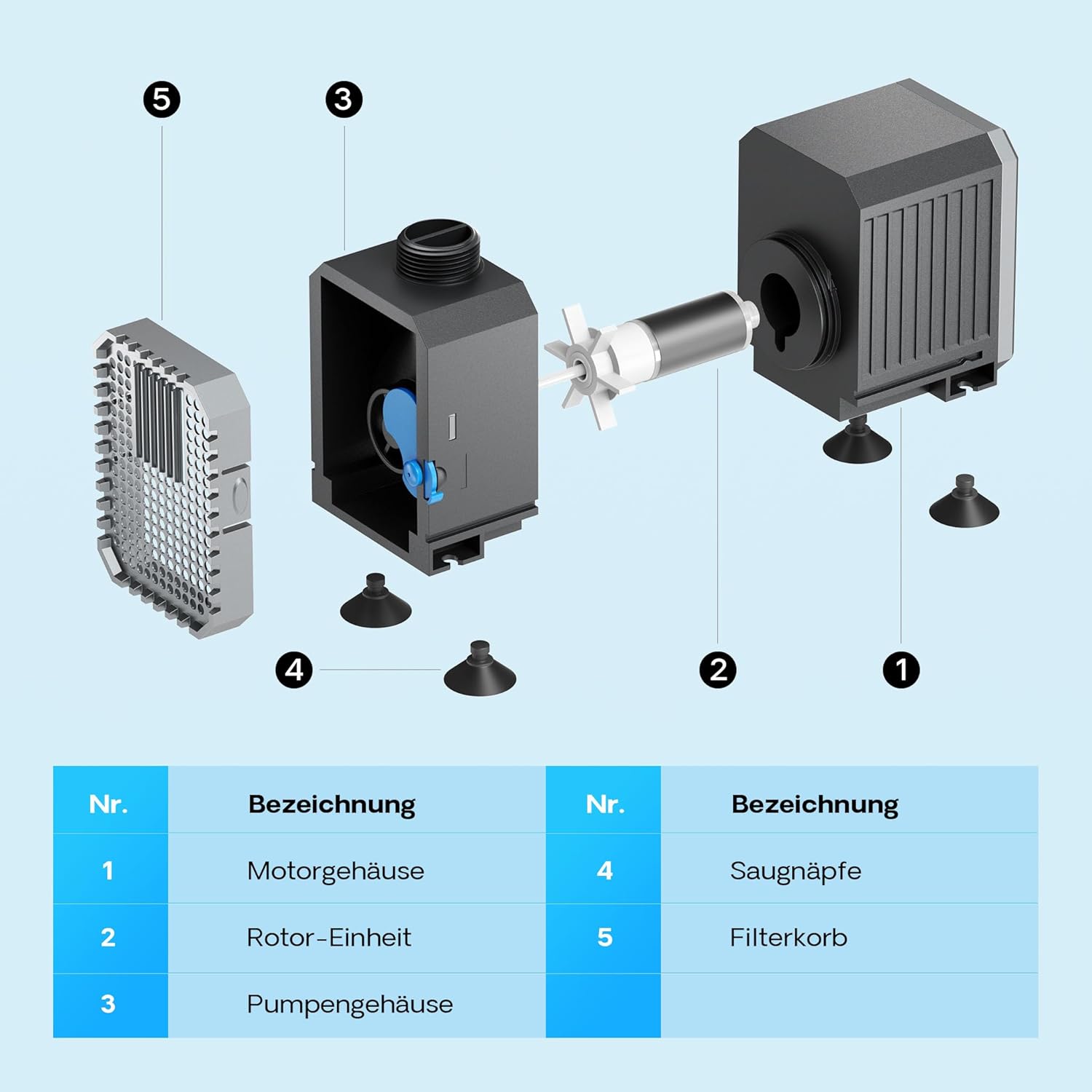 5
3
4
2
1

| Nr. | Bezeichnung | Nr. | Bezeichnung |
|---|---|---|---|
| 1 | Motorgehäuse | 4 | Saugnäpfe |
| 2 | Rotor-Einheit | 5 | Filterkorb |
| 3 | Pumpengehäuse | | |