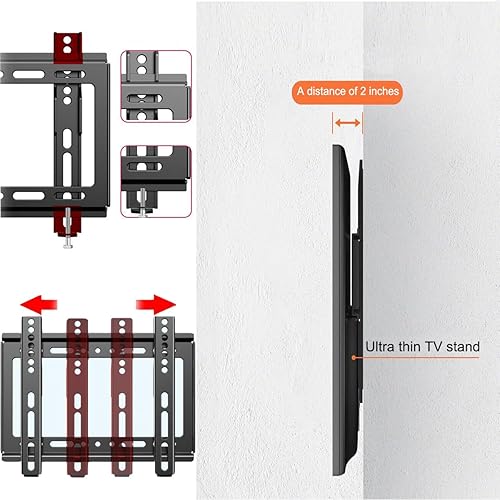 A distance of 2 inches

Ultra thin TV stand