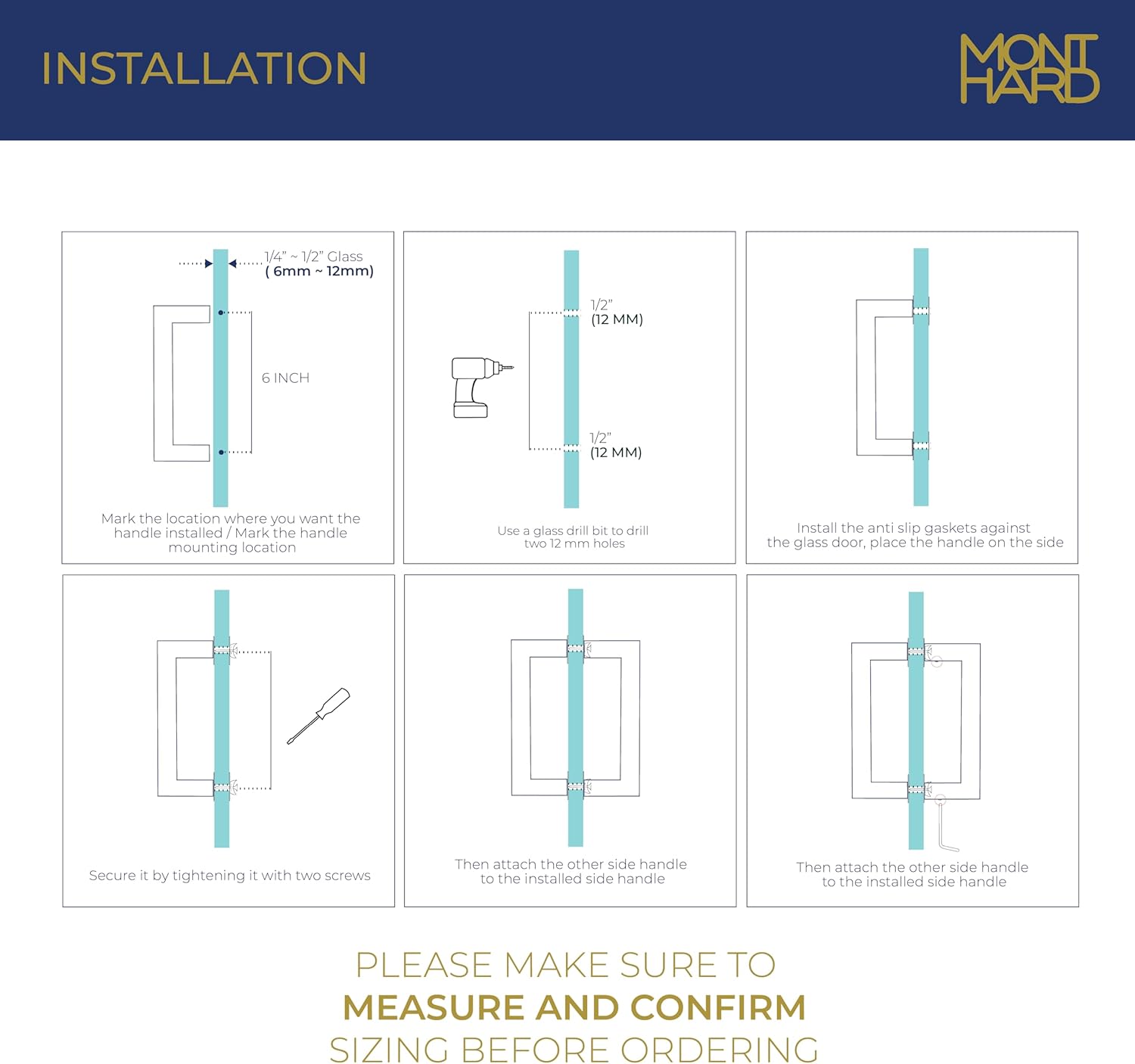 INSTALLATION

MONT HARD

1/4" ~ 1/2" Glass
( 6mm ~ 12mm)

6 INCH

Mark the location where you want the handle installed / Mark the handle mounting location

1/2"
(12 MM)

1/2"
(12 MM)

Use a glass drill bit to drill two 12 mm holes

Install the anti slip gaskets against the glass door, place the handle on the side

Secure it by tightening it with two screws

Then attach the other side handle to the installed side handle

Then attach the other side handle to the installed side handle

PLEASE MAKE SURE TO
MEASURE AND CONFIRM
SIZING BEFORE ORDERING