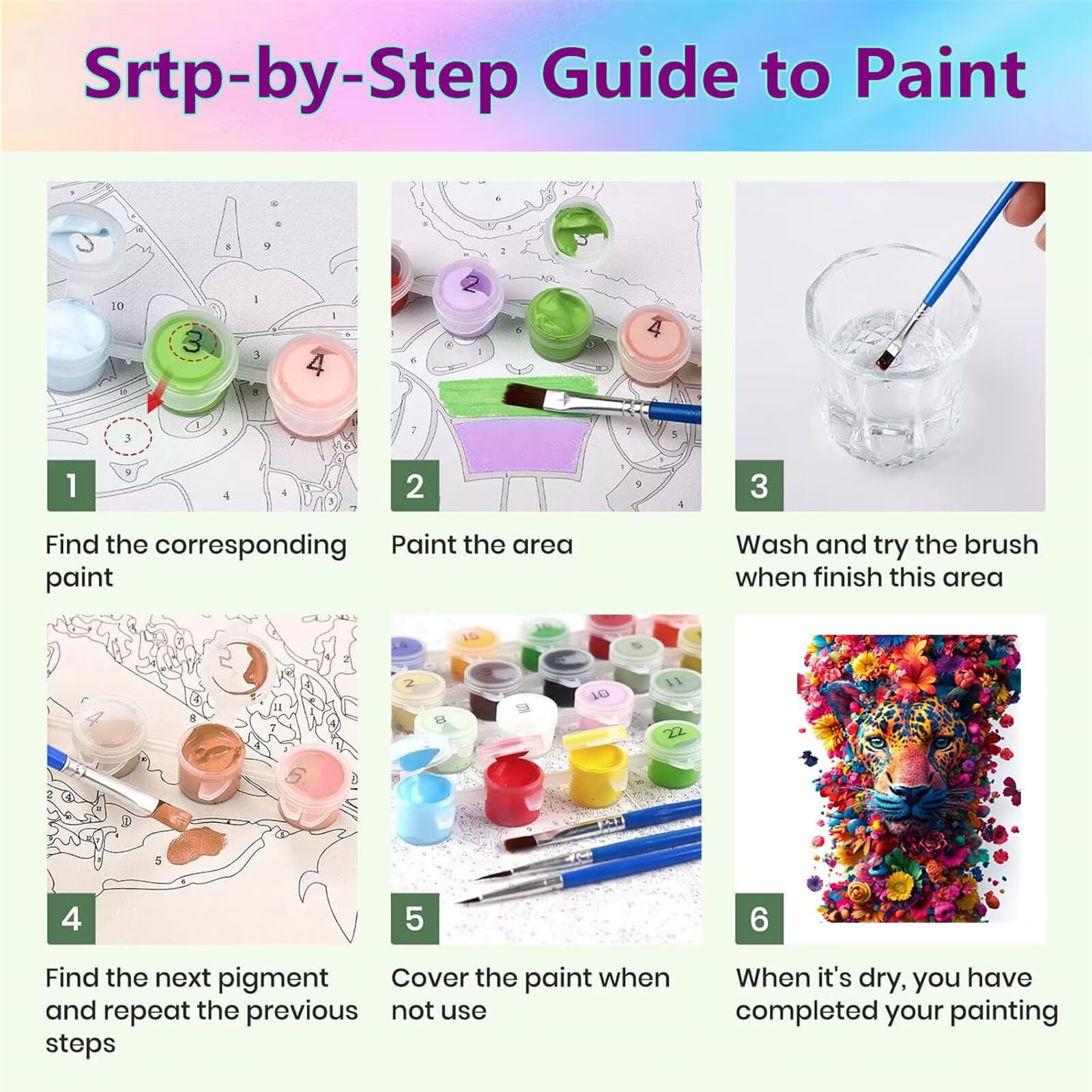 Srtp-by-Step Guide to Paint

1

Find the corresponding paint

2

Paint the area

3

Wash and try the brush when finish this area

4

Find the next pigment and repeat the previous steps

5

Cover the paint when not use

6

When it's dry, you have completed your painting