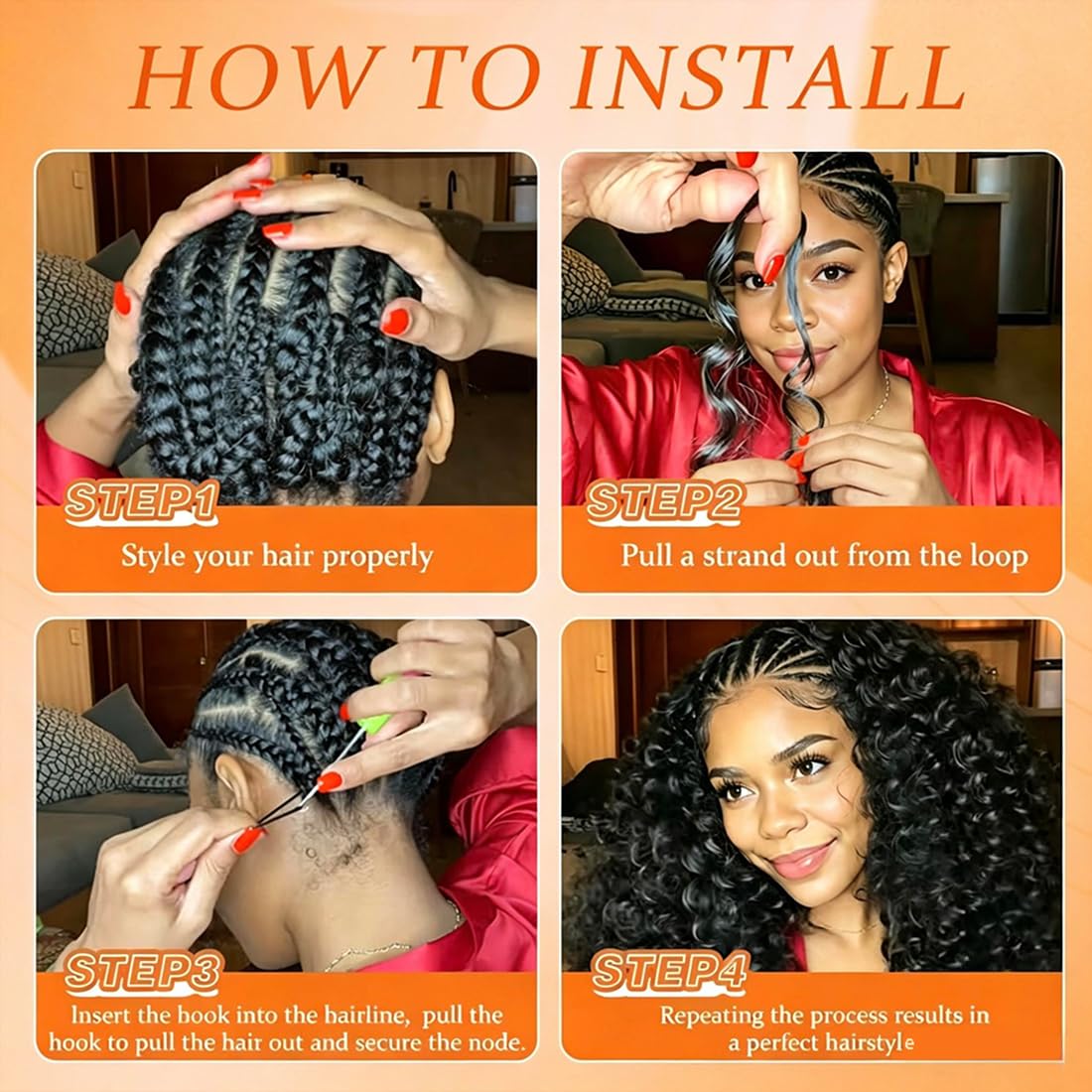 HOW TO INSTALL

STEP1
Style your hair properly

STEP2
Pull a strand out from the loop

STEP3
Insert the book into the hairline, pull the hook to pull the hair out and secure the node.

STEP4
Repeating the process results in a perfect hairstyle