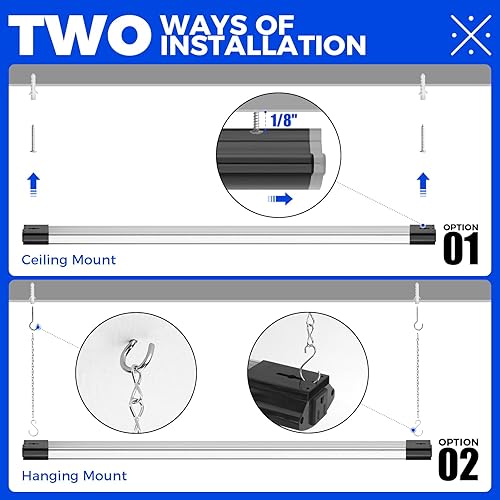 TWO WAYS OF INSTALLATION

1/8"

OPTION 01

Ceiling Mount

OPTION 02

Hanging Mount