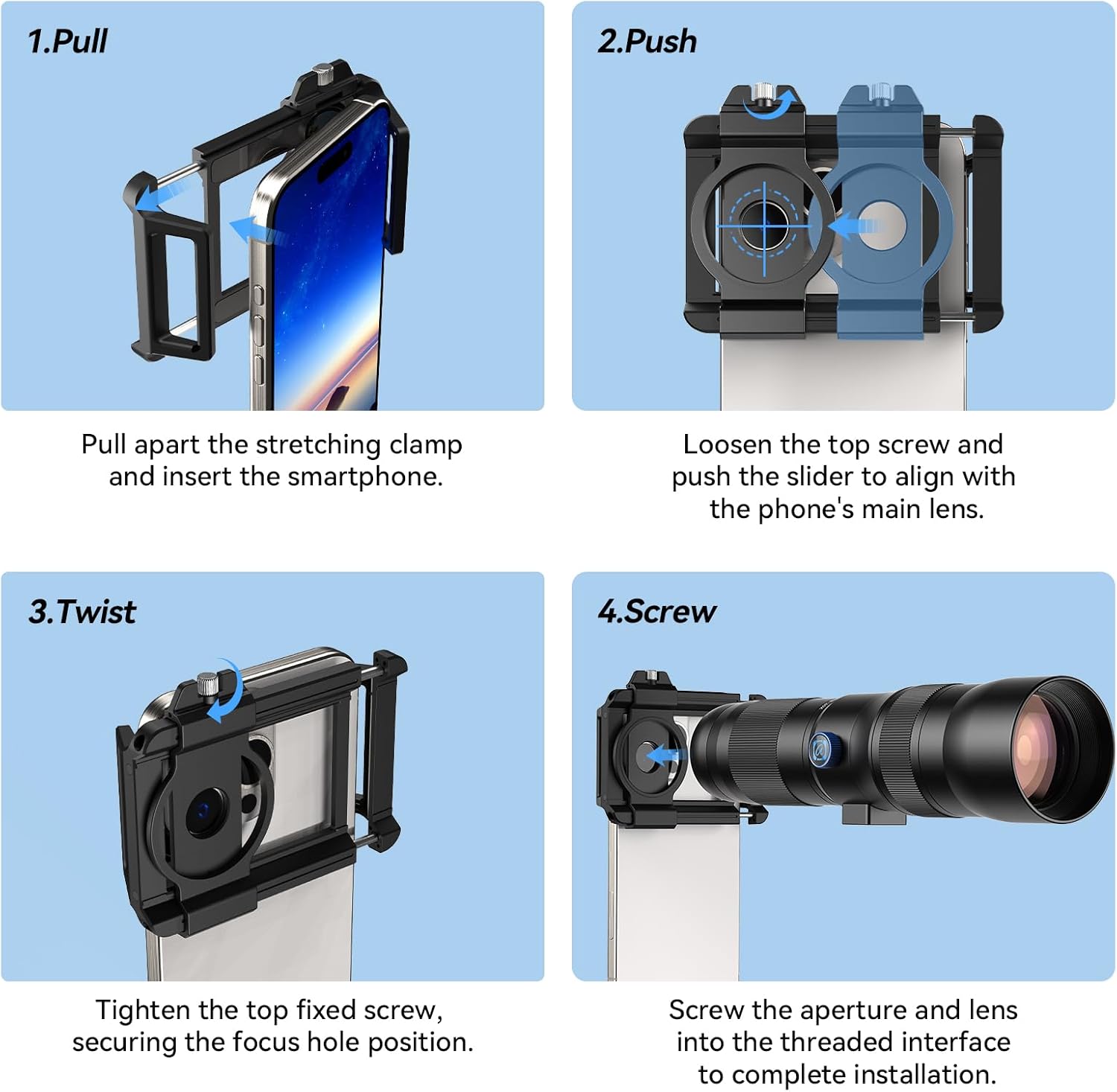 1.Pull

Pull apart the stretching clamp and insert the smartphone.

2.Push

Loosen the top screw and push the slider to align with the phone's main lens.

3.Twist

Tighten the top fixed screw, securing the focus hole position.

4.Screw

Screw the aperture and lens into the threaded interface to complete installation.