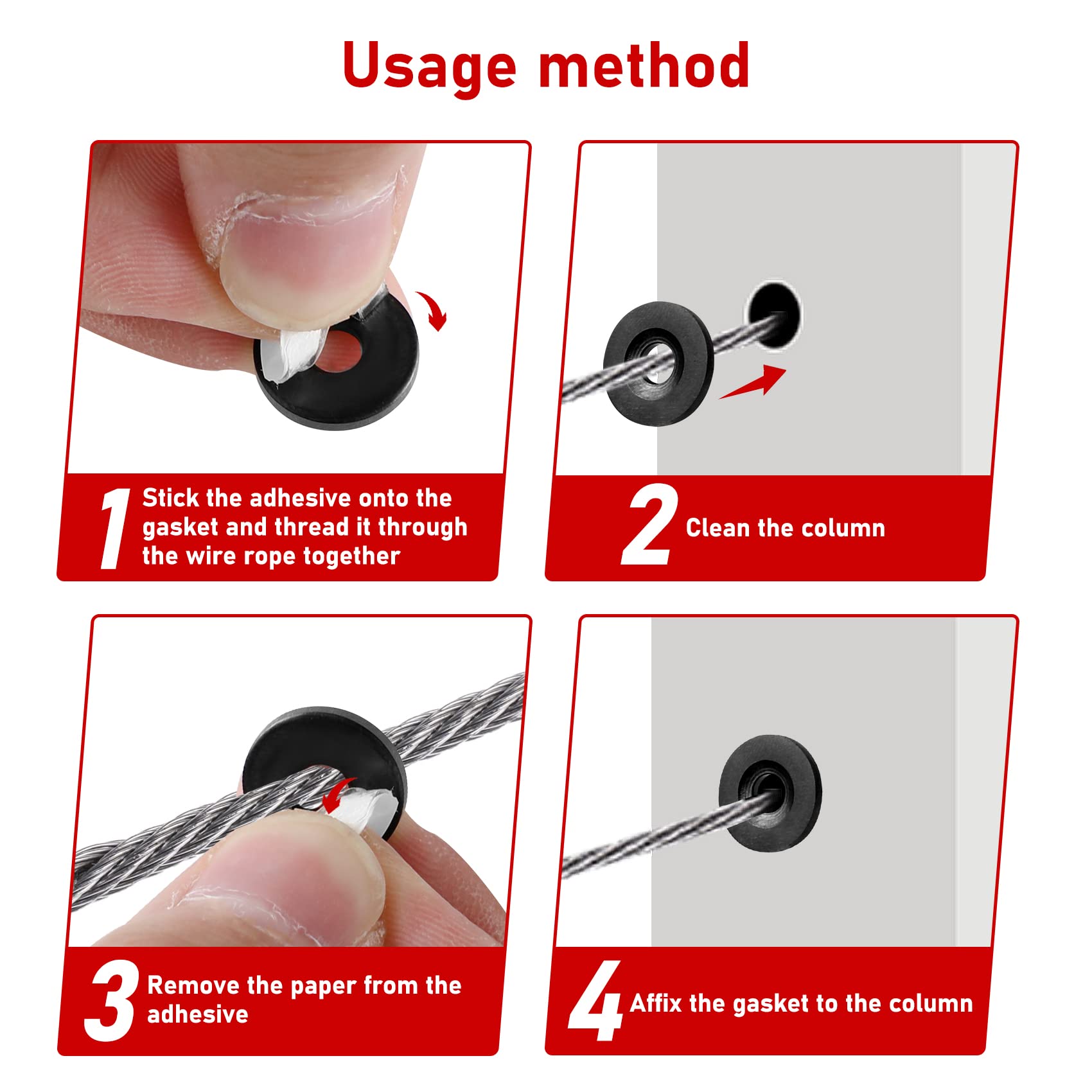 Usage method

1 Stick the adhesive onto the gasket and thread it through the wire rope together

2 Clean the column

3 Remove the paper from the adhesive

4 Affix the gasket to the column