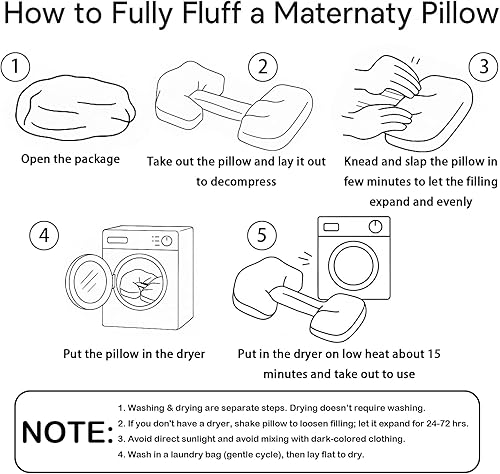 How to Fully Fluff a Maternaty Pillow

1

Open the package

2

Take out the pillow and lay it out to decompress

3

Knead and slap the pillow in few minutes to let the filling expand and evenly

4

Put the pillow in the dryer

5

Put in the dryer on low heat about 15 minutes and take out to use

NOTE:
1. Washing & drying are separate steps. Drying doesn't require washing.
2. If you don't have a dryer, shake pillow to loosen filling; let it expand for 24-72 hrs.
3. Avoid direct sunlight and avoid mixing with dark-colored clothing.
4. Wash in a laundry bag (gentle cycle), then lay flat to dry.