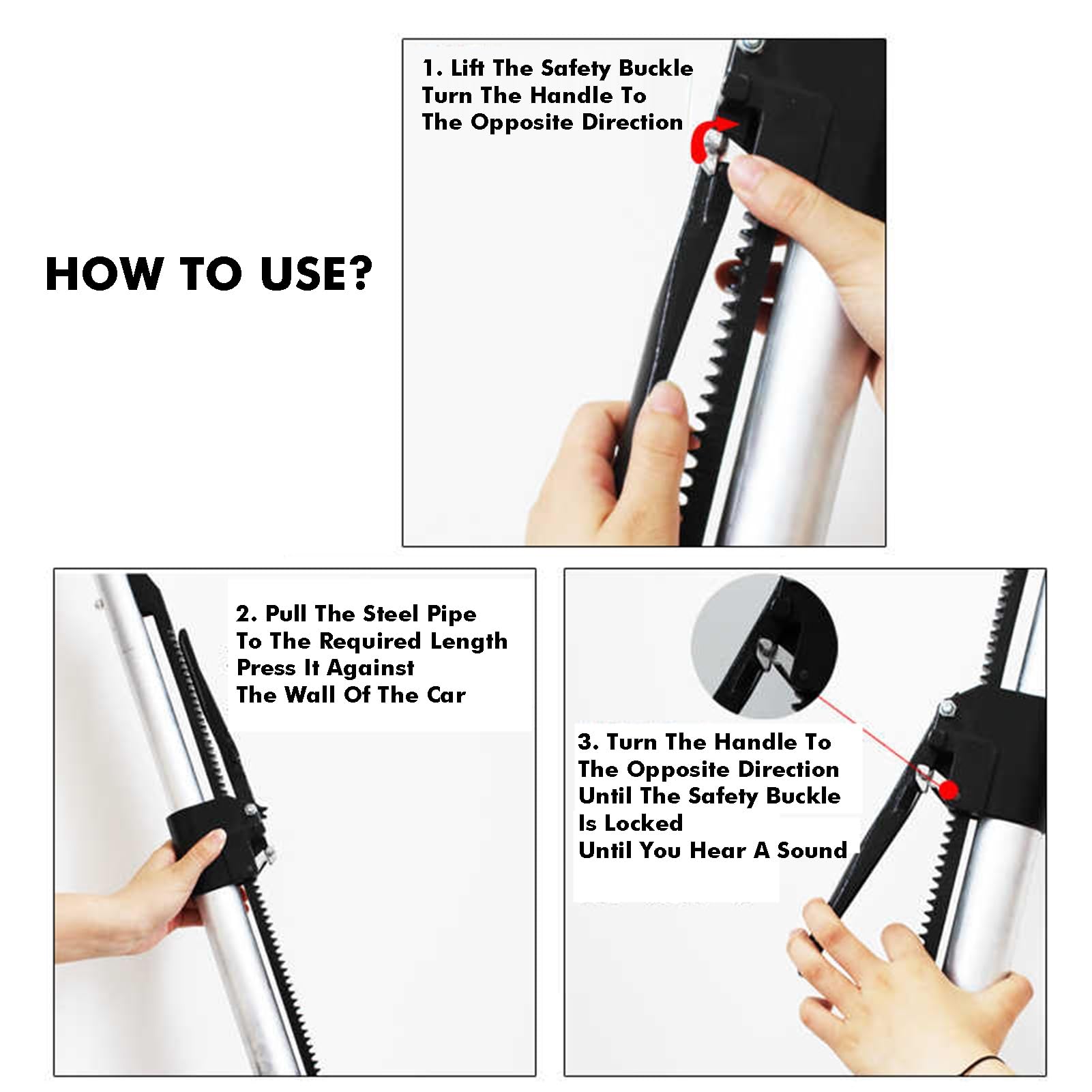 HOW TO USE?

1. Lift The Safety Buckle
Turn The Handle To
The Opposite Direction

2. Pull The Steel Pipe
To The Required Length
Press It Against
The Wall Of The Car

3. Turn The Handle To
The Opposite Direction
Until The Safety Buckle
Is Locked
Until You Hear A Sound