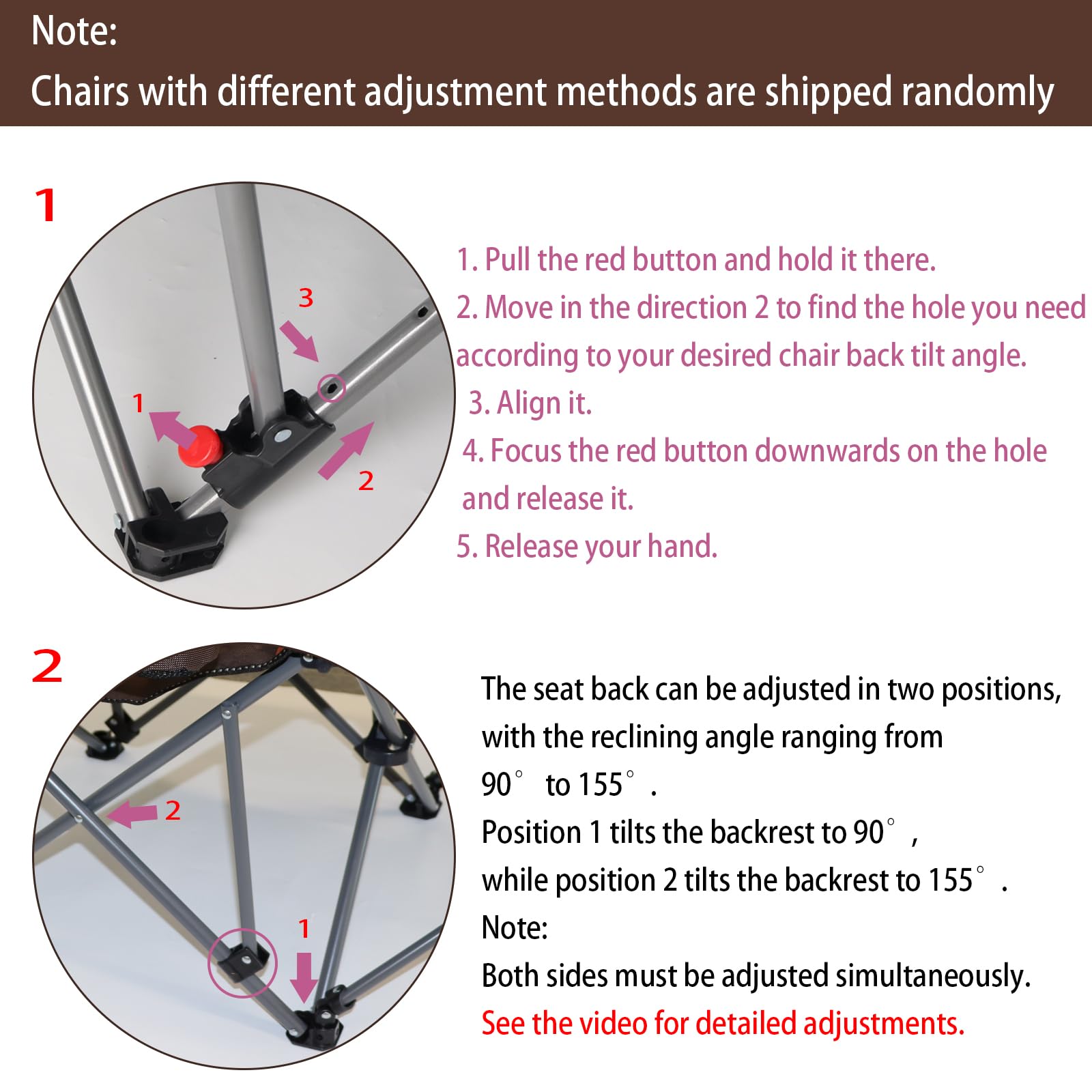 Note:
Chairs with different adjustment methods are shipped randomly

1

3
1
2

1. Pull the red button and hold it there.
2. Move in the direction 2 to find the hole you need according to your desired chair back tilt angle.
3. Align it.
4. Focus the red button downwards on the hole and release it.
5. Release your hand.

2

2
1

The seat back can be adjusted in two positions, with the reclining angle ranging from 90° to 155°.
Position 1 tilts the backrest to 90°,
while position 2 tilts the backrest to 155°.
Note:
Both sides must be adjusted simultaneously.
See the video for detailed adjustments.