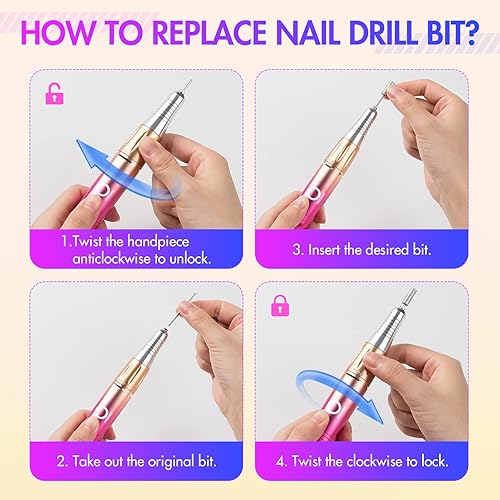 HOW TO REPLACE NAIL DRILL BIT?

1.Twist the handpiece anticlockwise to unlock.

3. Insert the desired bit.

2. Take out the original bit.

4. Twist the clockwise to lock.