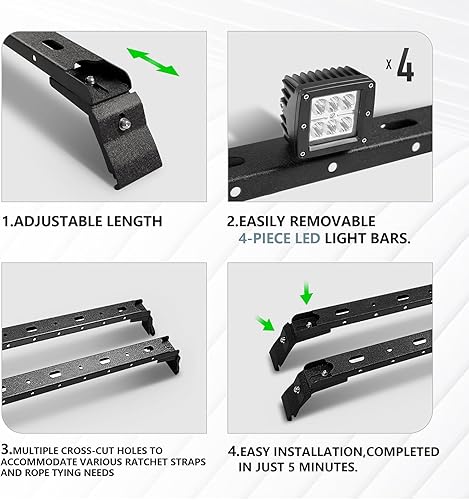 x 4

1.ADJUSTABLE LENGTH

2.EASILY REMOVABLE 4-PIECE LED LIGHT BARS.

3.MULTIPLE CROSS-CUT HOLES TO ACCOMMODATE VARIOUS RATCHET STRAPS AND ROPE TYING NEEDS

4.EASY INSTALLATION,COMPLETED IN JUST 5 MINUTES.