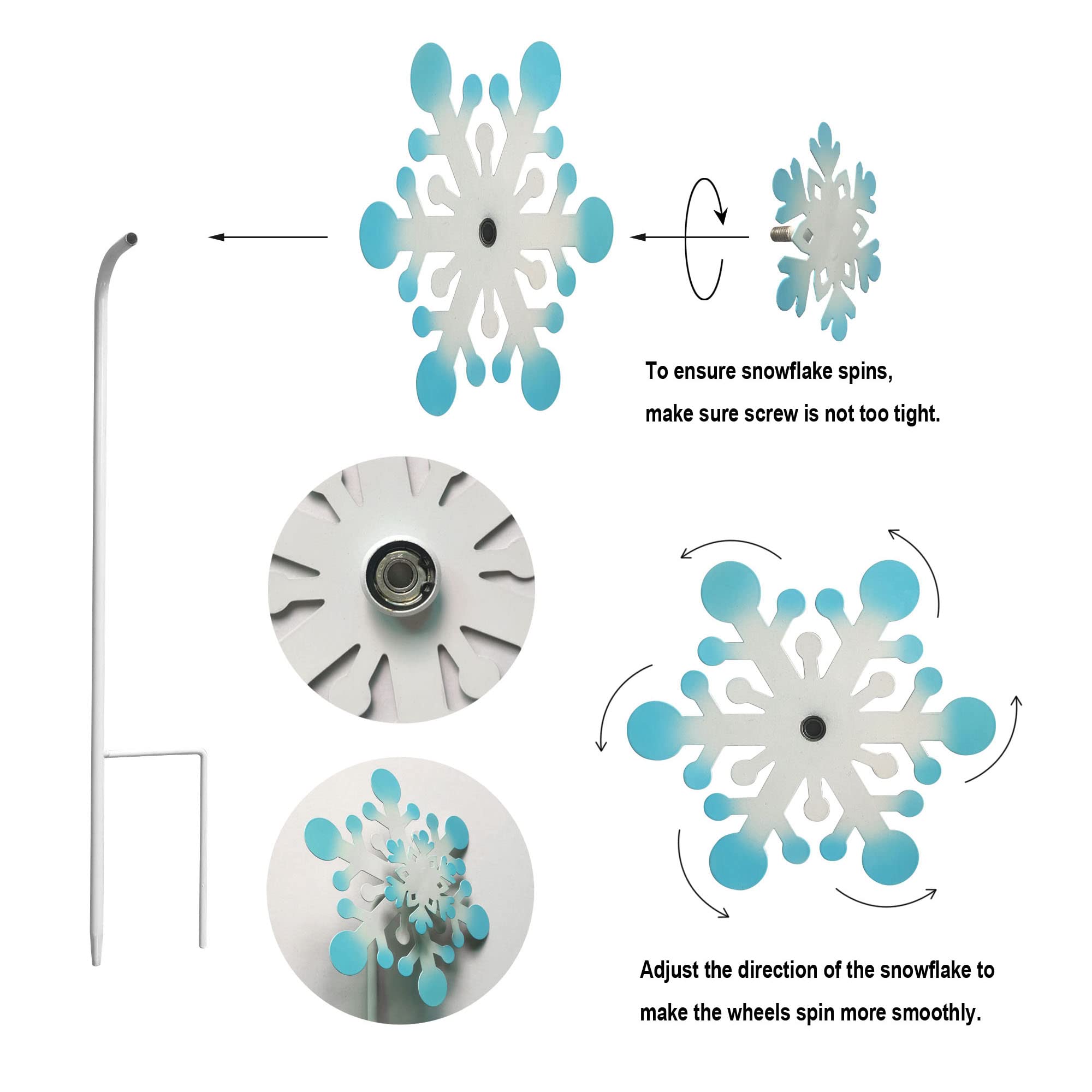 To ensure snowflake spins,
make sure screw is not too tight.

Adjust the direction of the snowflake to
make the wheels spin more smoothly.