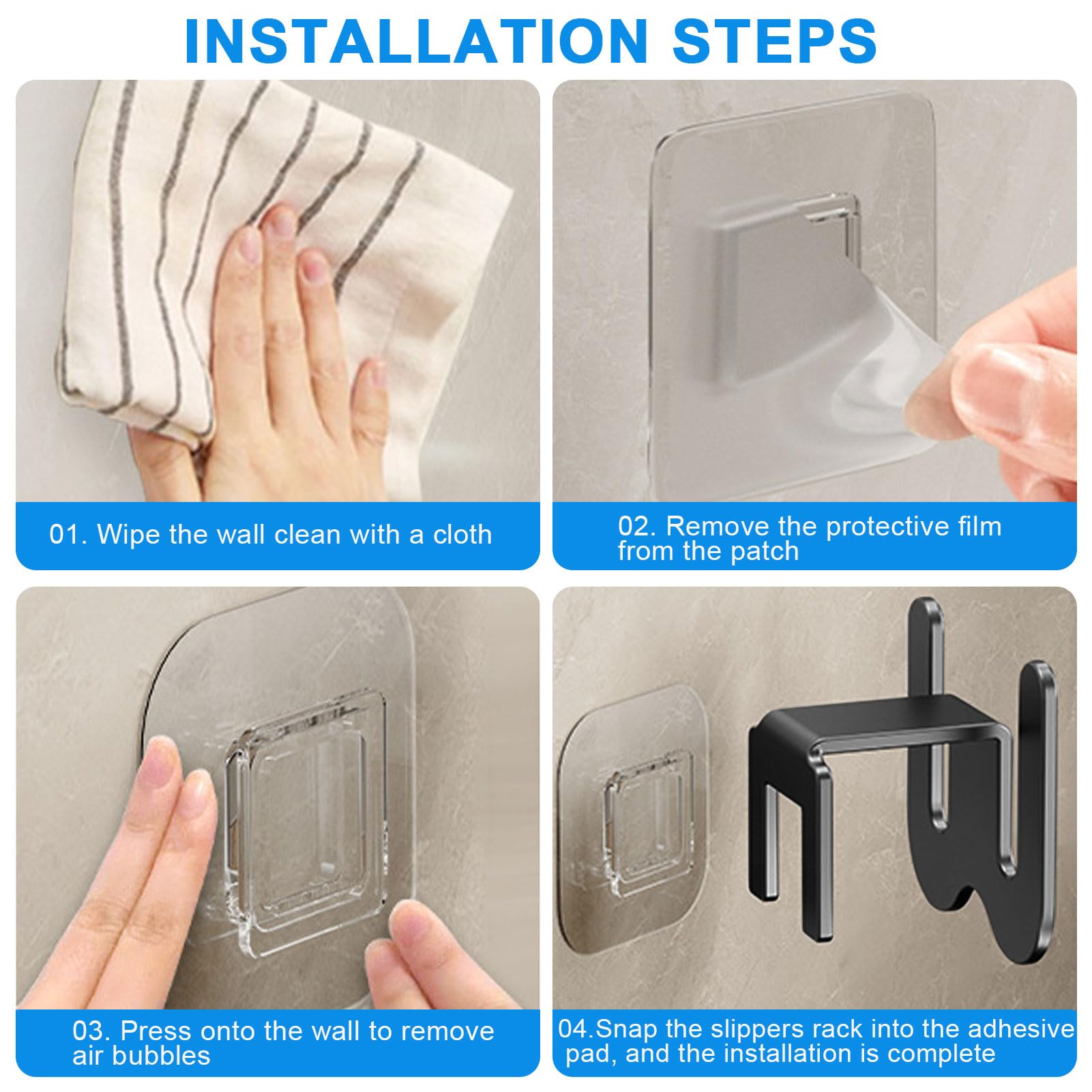 INSTALLATION STEPS

01. Wipe the wall clean with a cloth

02. Remove the protective film from the patch

03. Press onto the wall to remove air bubbles

04.Snap the slippers rack into the adhesive pad, and the installation is complete