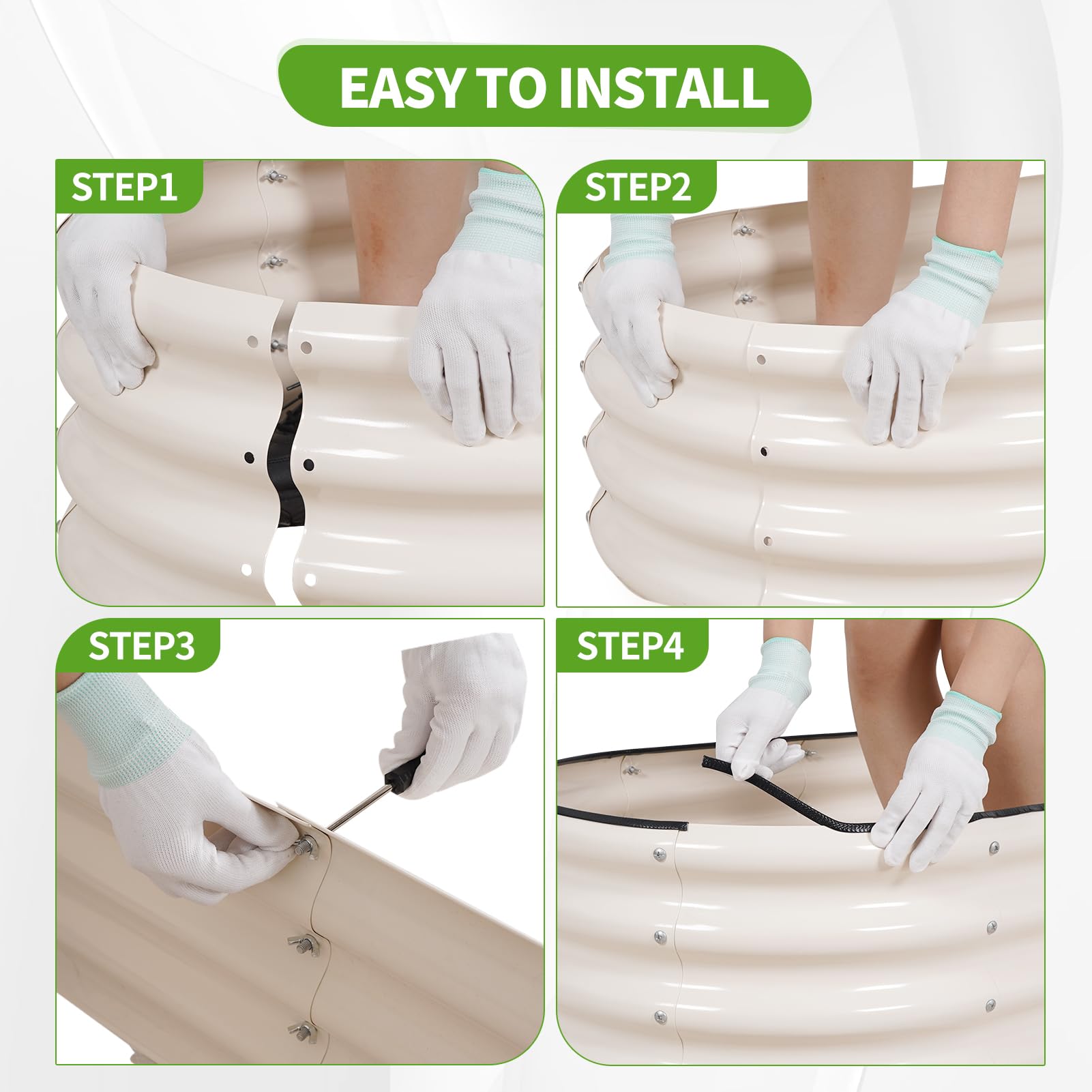 EASY TO INSTALL

STEP1

STEP2

STEP3

STEP4