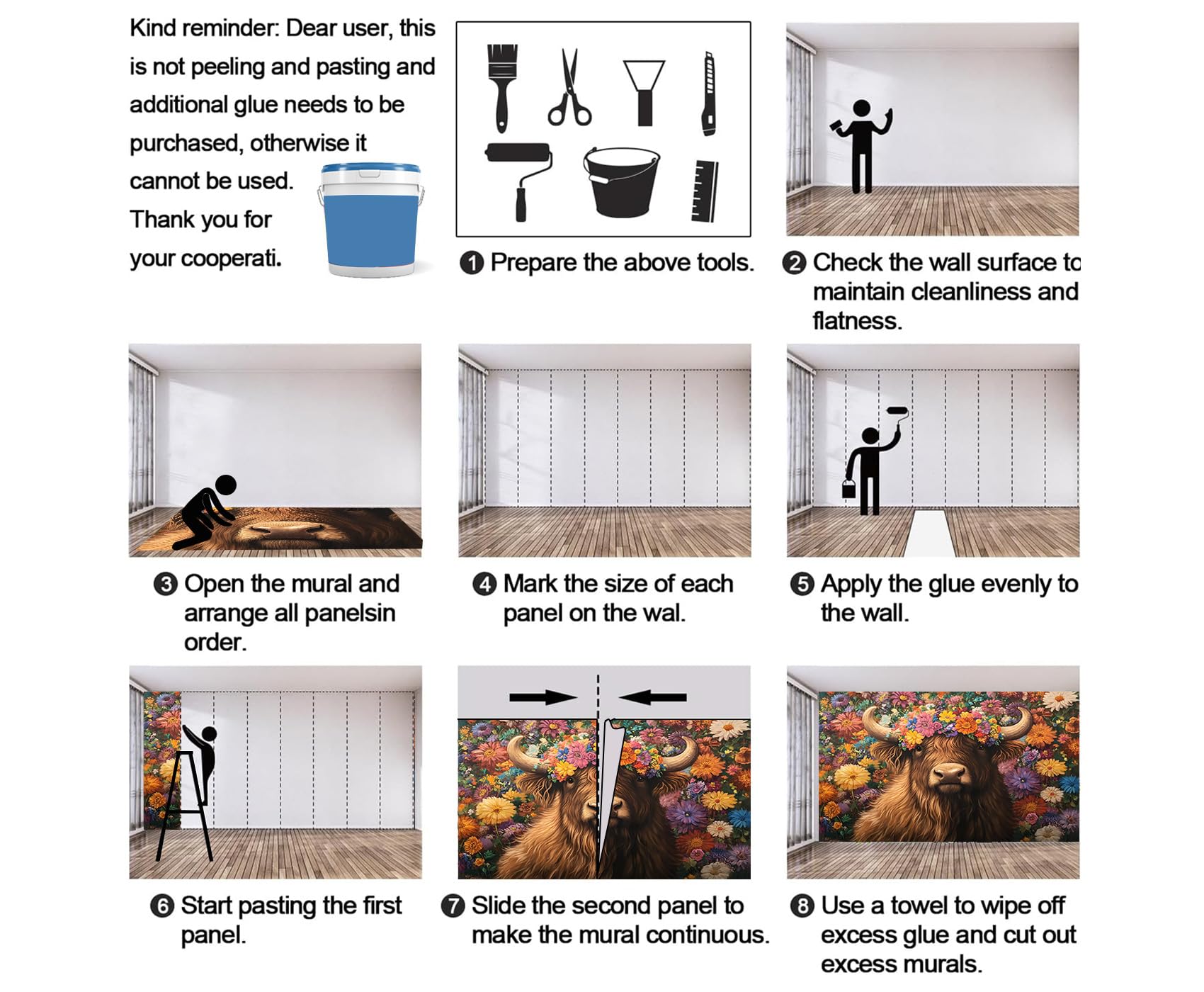 Kind reminder: Dear user, this is not peeling and pasting and additional glue needs to be purchased, otherwise it cannot be used. Thank you for your cooperati.

❶ Prepare the above tools.

❷ Check the wall surface to maintain cleanliness and flatness.

❸ Open the mural and arrange all panelsin order.

❹ Mark the size of each panel on the wal.

❺ Apply the glue evenly to the wall.

❻ Start pasting the first panel.

❼ Slide the second panel to make the mural continuous.

❽ Use a towel to wipe off excess glue and cut out excess murals.