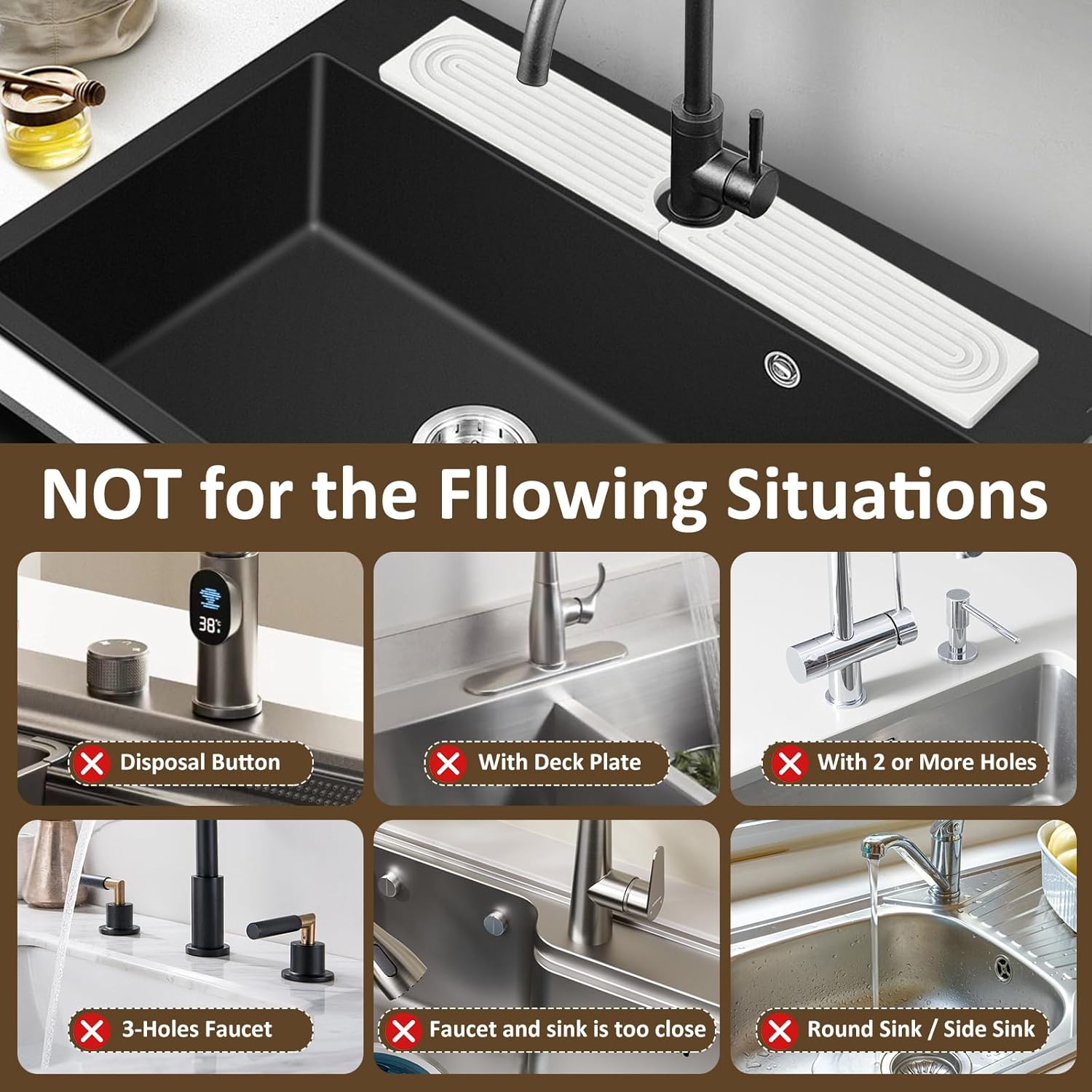 NOT for the Fllowing Situations

38°c

Disposal Button

With Deck Plate

With 2 or More Holes

3-Holes Faucet

Faucet and sink is too close

Round Sink / Side Sink