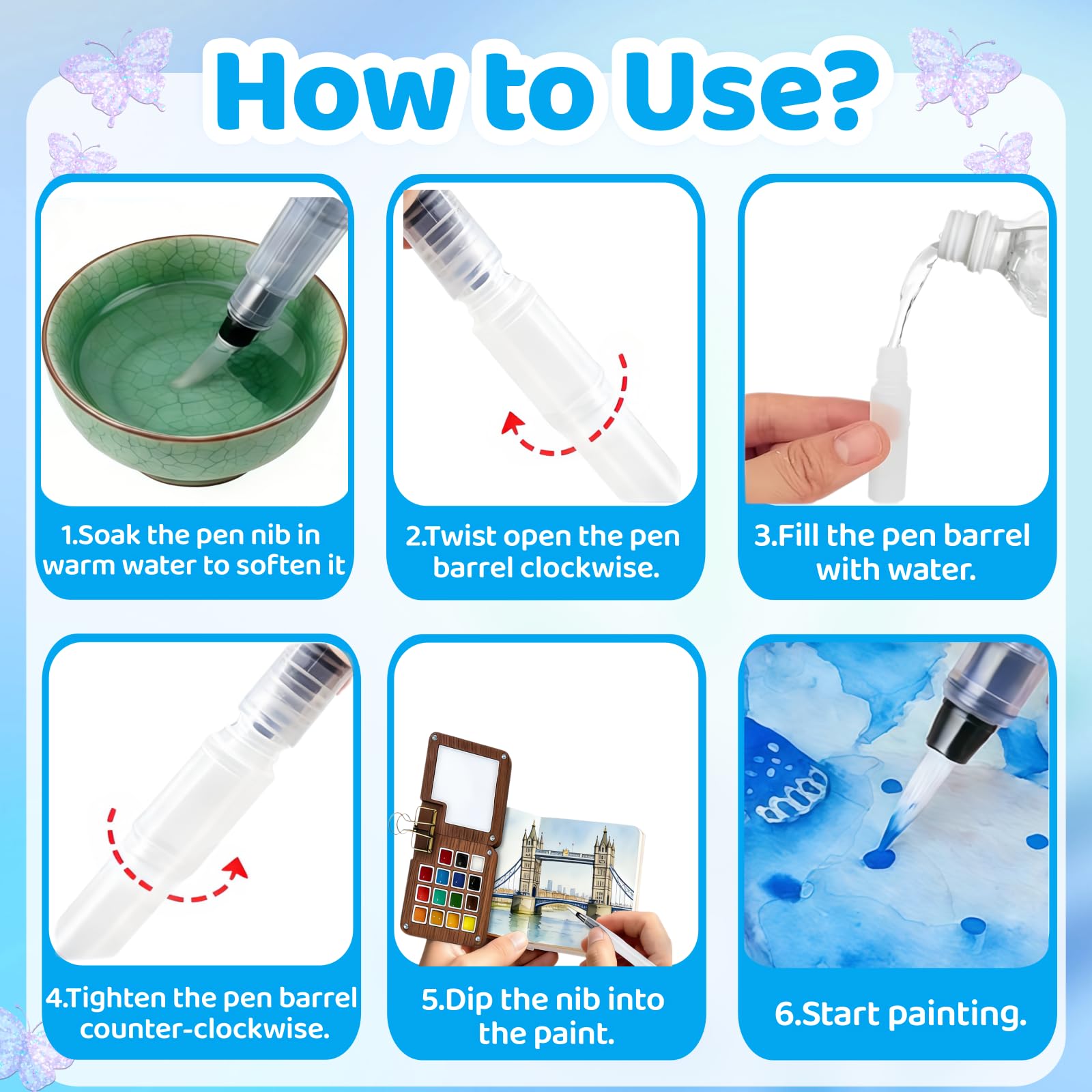 How to Use?

1.Soak the pen nib in warm water to soften it

2.Twist open the pen barrel clockwise.

3.Fill the pen barrel with water.

4.Tighten the pen barrel counter-clockwise.

5.Dip the nib into the paint.

6.Start painting.