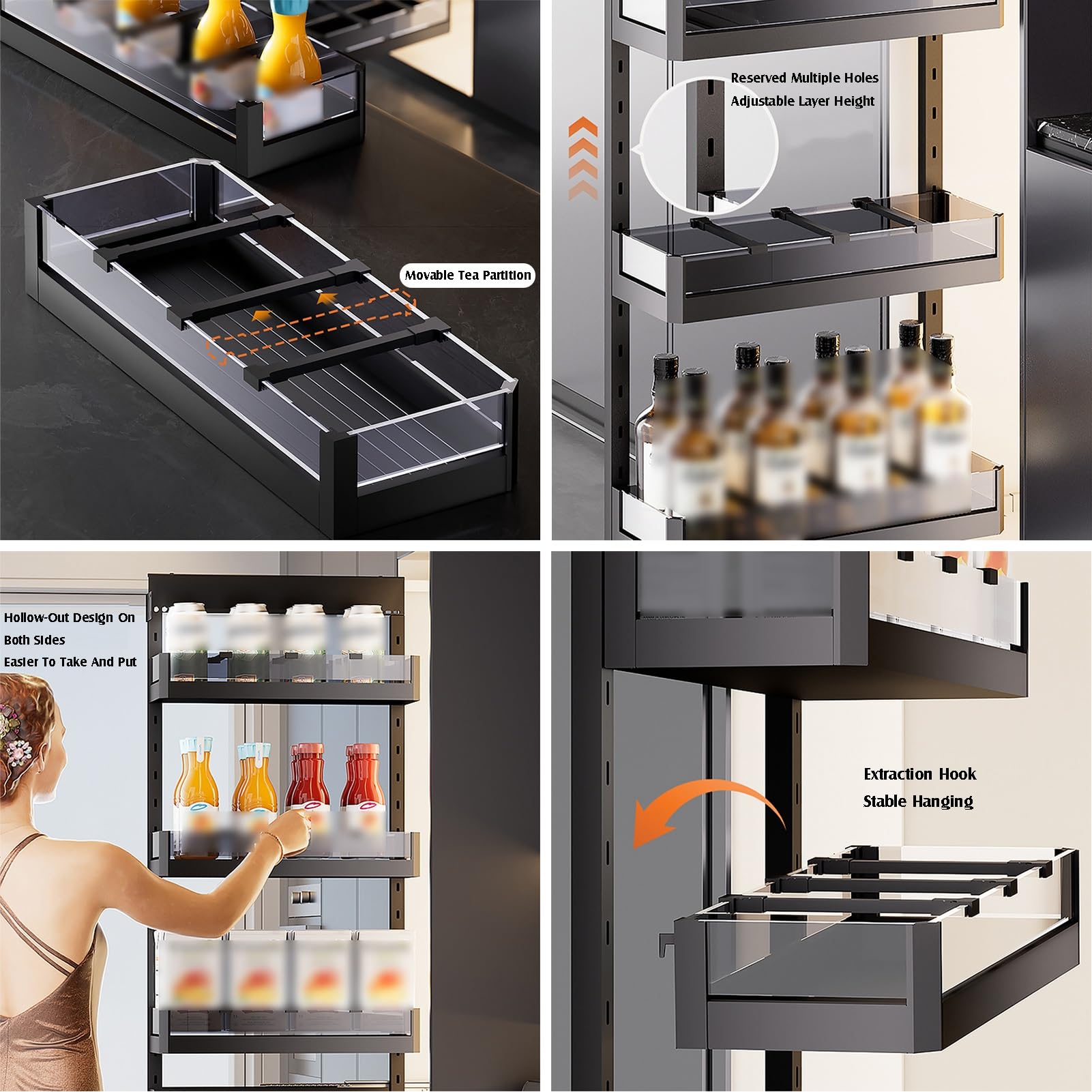 Movable Tea Partition

Reserved Multiple Holes
Adjustable Layer Height

Hollow-Out Design On Both Sides
Easier To Take And Put

Extraction Hook
Stable Hanging