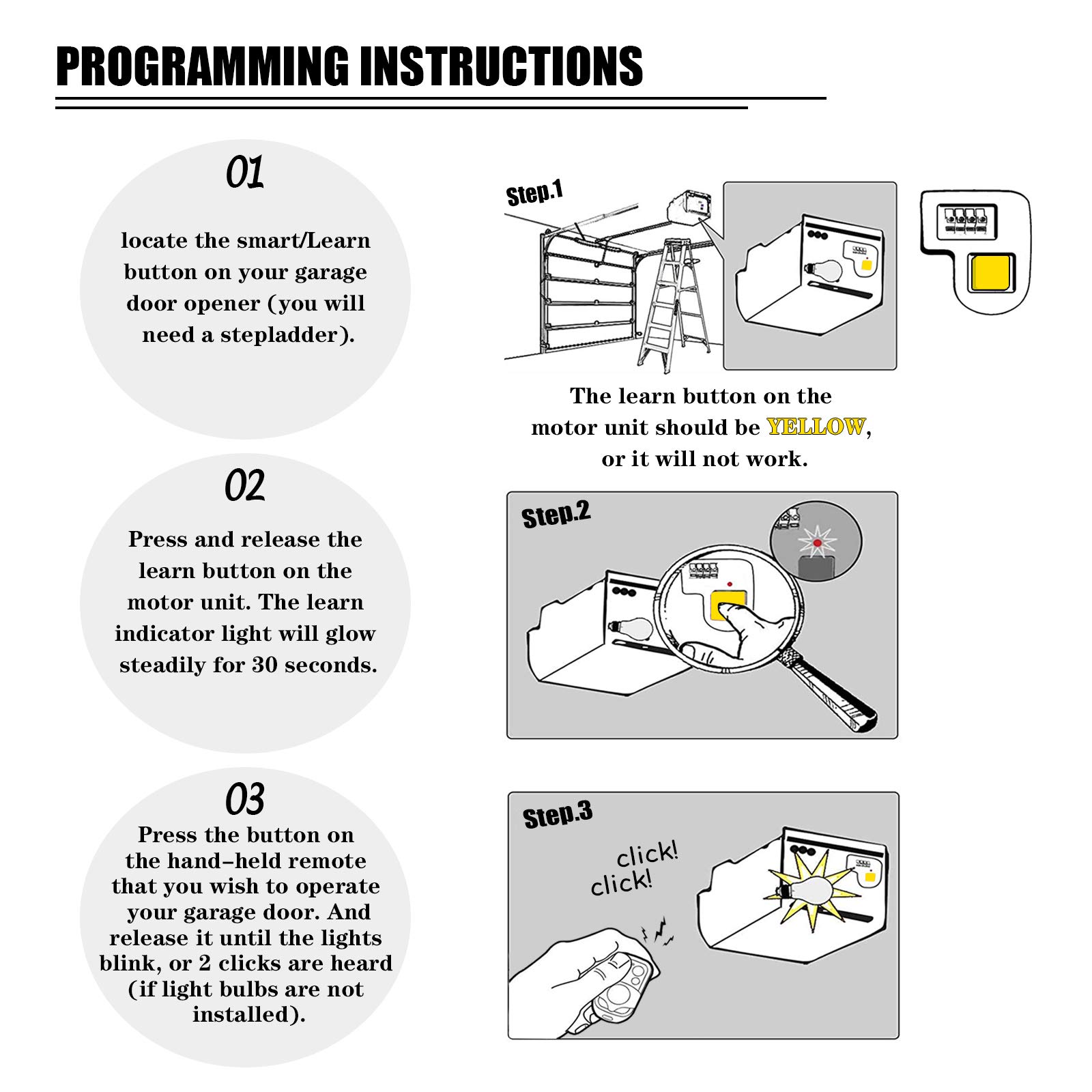 PROGRAMMING INSTRUCTIONS

01

locate the smart/Learn button on your garage door opener (you will need a stepladder).

Step.1

The learn button on the motor unit should be YELLOW, or it will not work.

02

Press and release the learn button on the motor unit. The learn indicator light will glow steadily for 30 seconds.

Step.2

03

Press the button on the hand–held remote that you wish to operate your garage door. And release it until the lights blink, or 2 clicks are heard (if light bulbs are not installed).

Step.3

click!
click!