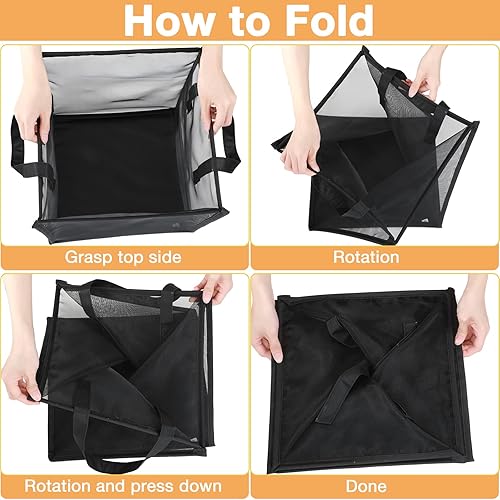 How to Fold

Grasp top side

Rotation

Rotation and press down

Done